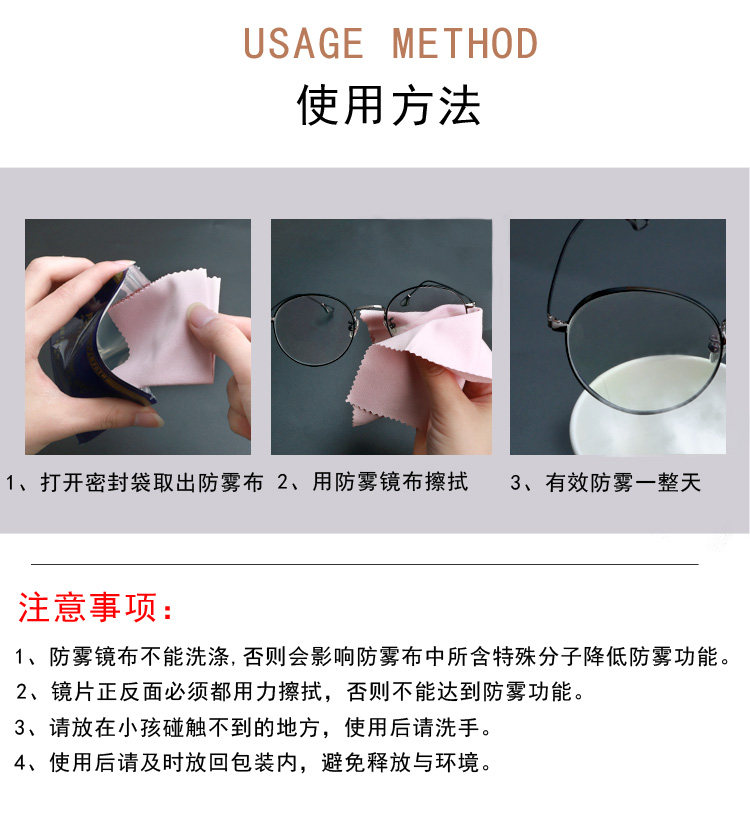 USAGE METHOD

使用方法

1、打开密封袋取出防雾布

2、用防雾镜布擦拭

3、有效防雾一整天

注意事项：

1、防雾镜布不能洗涤,否则会影响防雾布中所含特殊分子降低防雾功能。

2、镜片正反面必须都用力擦拭，否则不能达到防雾功能。

3、请放在小孩碰触不到的地方，使用后请洗手。

4、使用后请及时放回包装内，避免释放与环境。