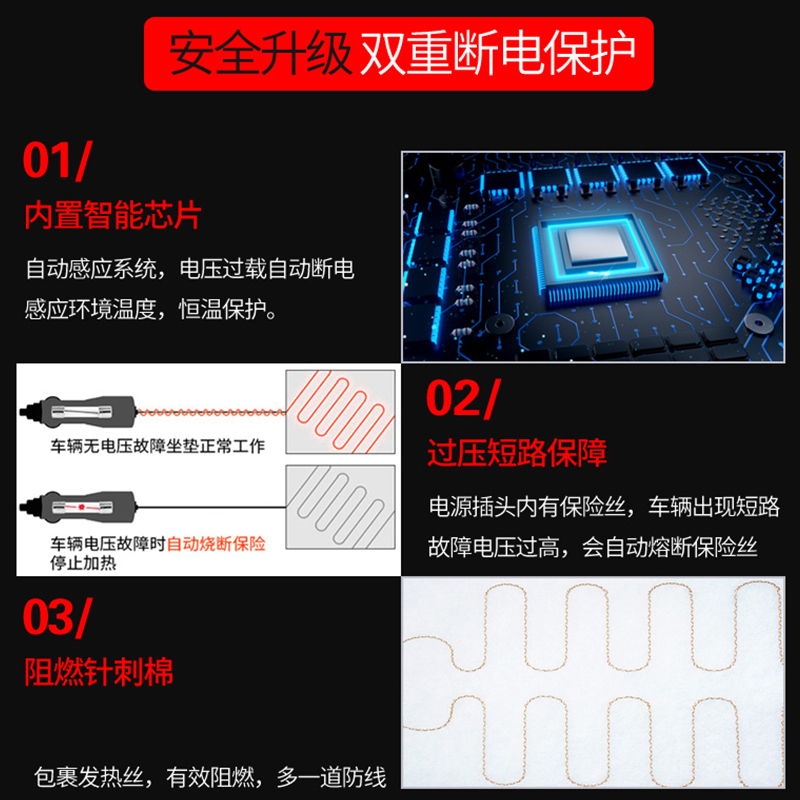 安全升级 双重断电保护

01/
内置智能芯片

自动感应系统，电压过载自动断电
感应环境温度，恒温保护。

车辆无电压故障坐垫正常工作

车辆电压故障时自动烧断保险
停止加热

02/
过压短路保障

电源插头内有保险丝，车辆出现短路
故障电压过高，会自动熔断保险丝

03/
阻燃针刺棉

包裹发热丝，有效阻燃，多一道防线