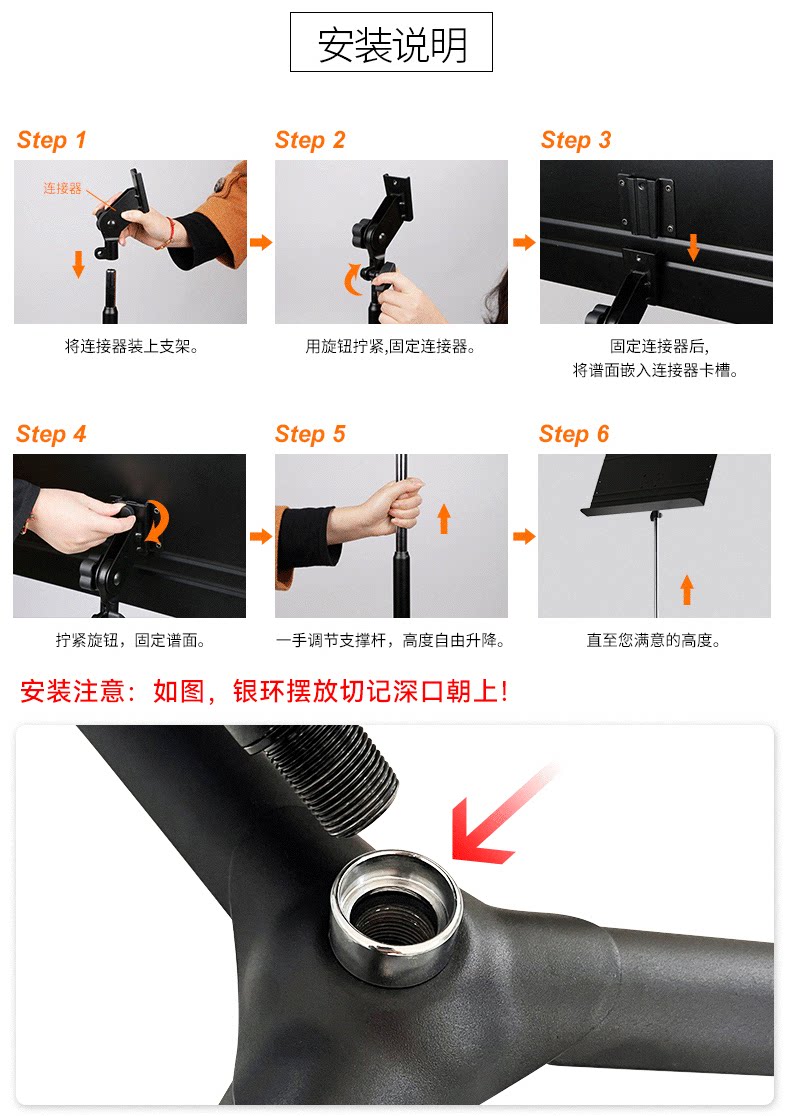 安装说明

Step 1

连接器

将连接器装上支架。

Step 2

用旋钮拧紧,固定连接器。

Step 3

固定连接器后,
将谱面嵌入连接器卡槽。

Step 4

拧紧旋钮，固定谱面。

Step 5

一手调节支撑杆，高度自由升降。

Step 6

直至您满意的高度。

安装注意：如图，银环摆放切记深口朝上！