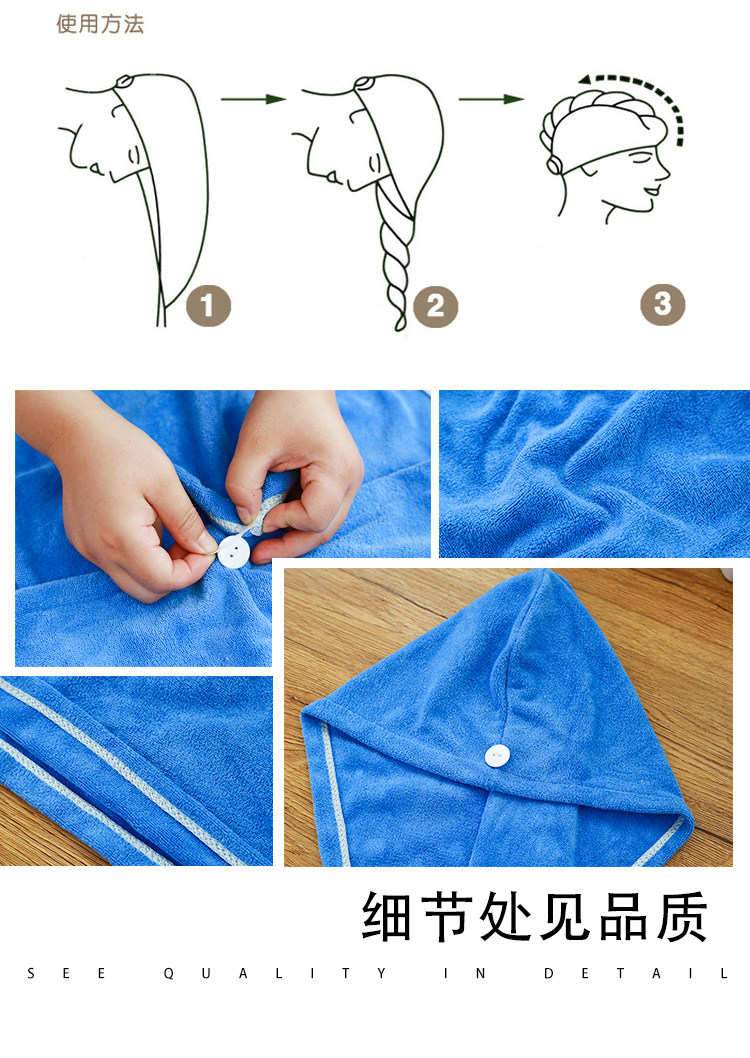 使用方法

1

2

3

细节处见品质

SEE QUALITY IN DETAIL