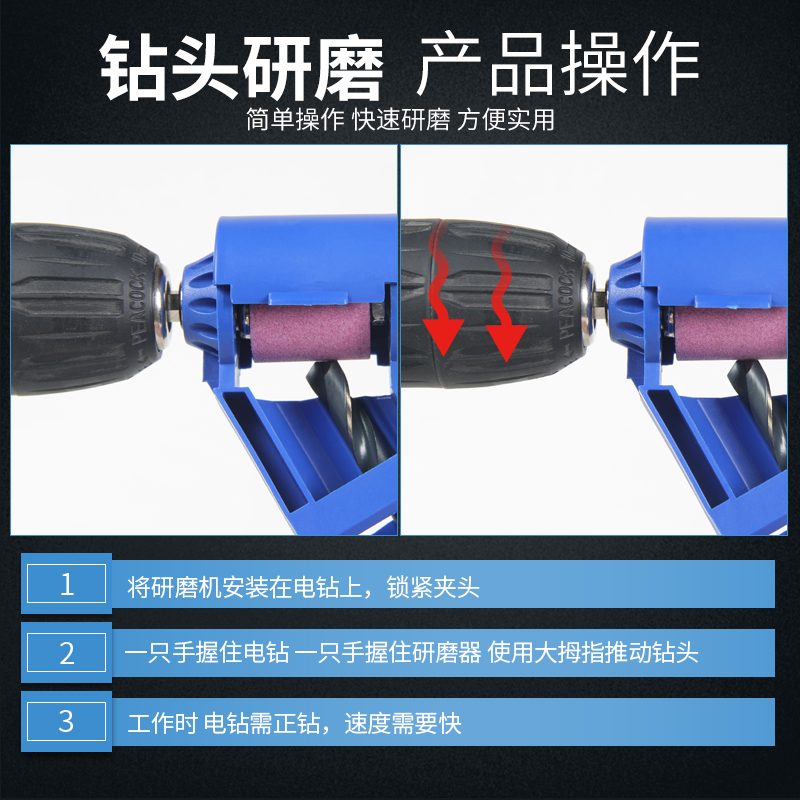 钻头研磨 产品操作
简单操作 快速研磨 方便实用

PEACOCK

PEACOCK

1 将研磨机安装在电钻上，锁紧夹头

2 一只手握住电钻 一只手握住研磨器 使用大拇指推动钻头

3 工作时 电钻需正钻，速度需要快