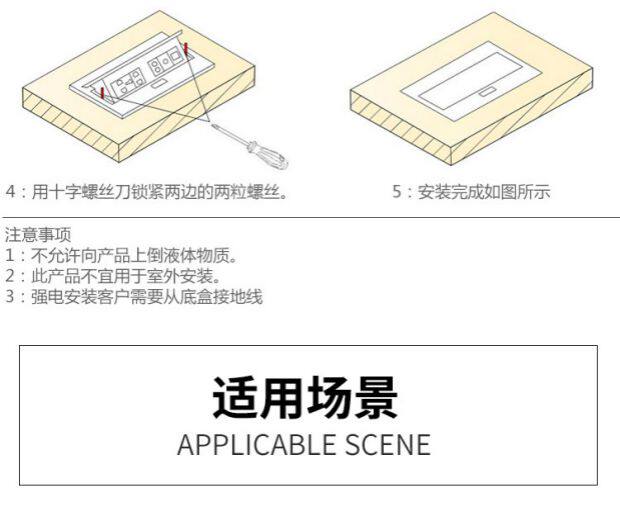 4：用十字螺丝刀锁紧两边的两粒螺丝。

5：安装完成如图所示

注意事项
1：不允许向产品上倒液体物质。
2：此产品不宜用于室外安装。
3：强电安装客户需要从底盒接地线

适用场景
APPLICABLE SCENE