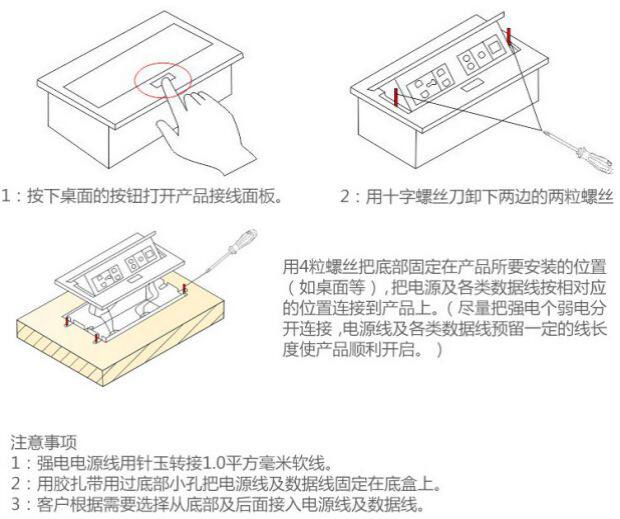 1：按下桌面的按钮打开产品接线面板。

2：用十字螺丝刀卸下两边的两粒螺丝

用4粒螺丝把底部固定在产品所要安装的位置（如桌面等），把电源及各类数据线按相对应的位置连接到产品上。（尽量把强电个弱电分开连接，电源线及各类数据线预留一定的线长度使产品顺利开启。）

注意事项
1：强电电源线用针玉转接1.0平方毫米软线。
2：用胶扎带用过底部小孔把电源线及数据线固定在底盒上。
3：客户根据需要选择从底部及后面接入电源线及数据线。