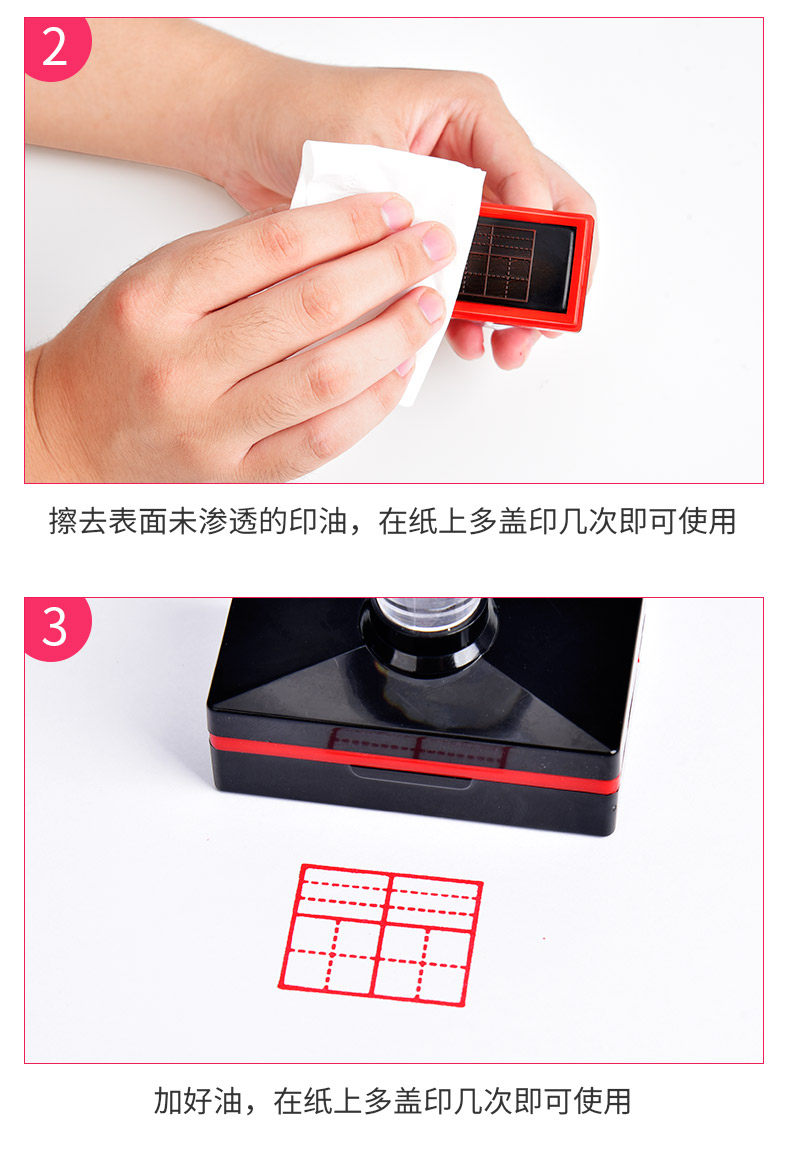 2

擦去表面未渗透的印油，在纸上多盖印几次即可使用

3

加好油，在纸上多盖印几次即可使用