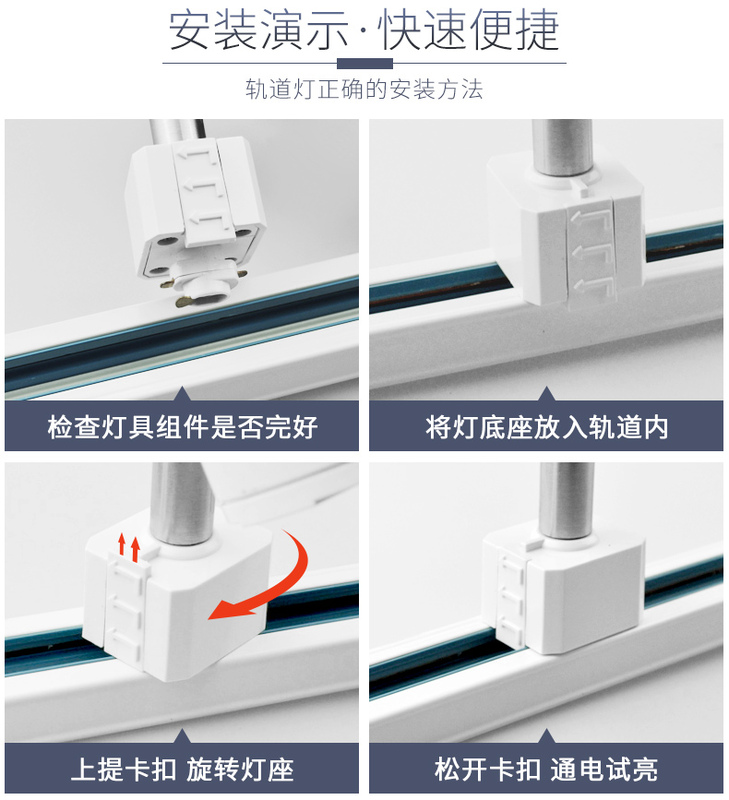 安装演示·快速便捷

轨道灯正确的安装方法

检查灯具组件是否完好

将灯底座放入轨道内

上提卡扣 旋转灯座

松开卡扣 通电试亮