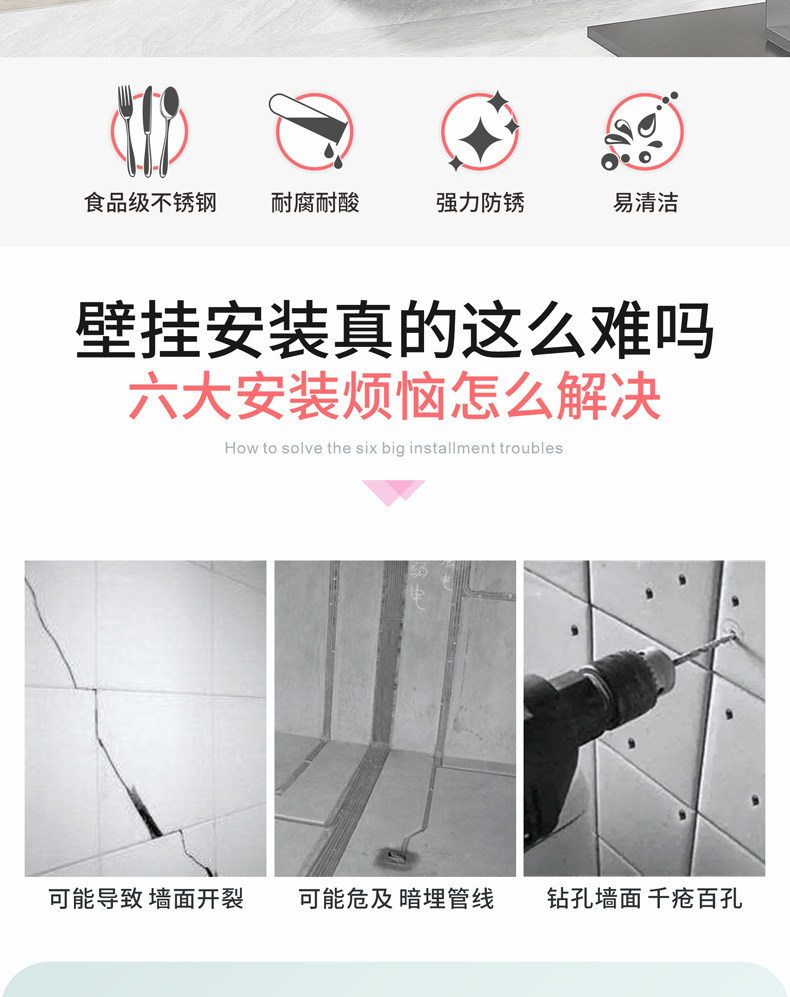 食品级不锈钢

耐腐耐酸

强力防锈

易清洁

壁挂安装真的这么难吗

六大安装烦恼怎么解决

How to solve the six big installment troubles

可能导致 墙面开裂

可能危及 暗埋管线

钻孔墙面 千疮百孔