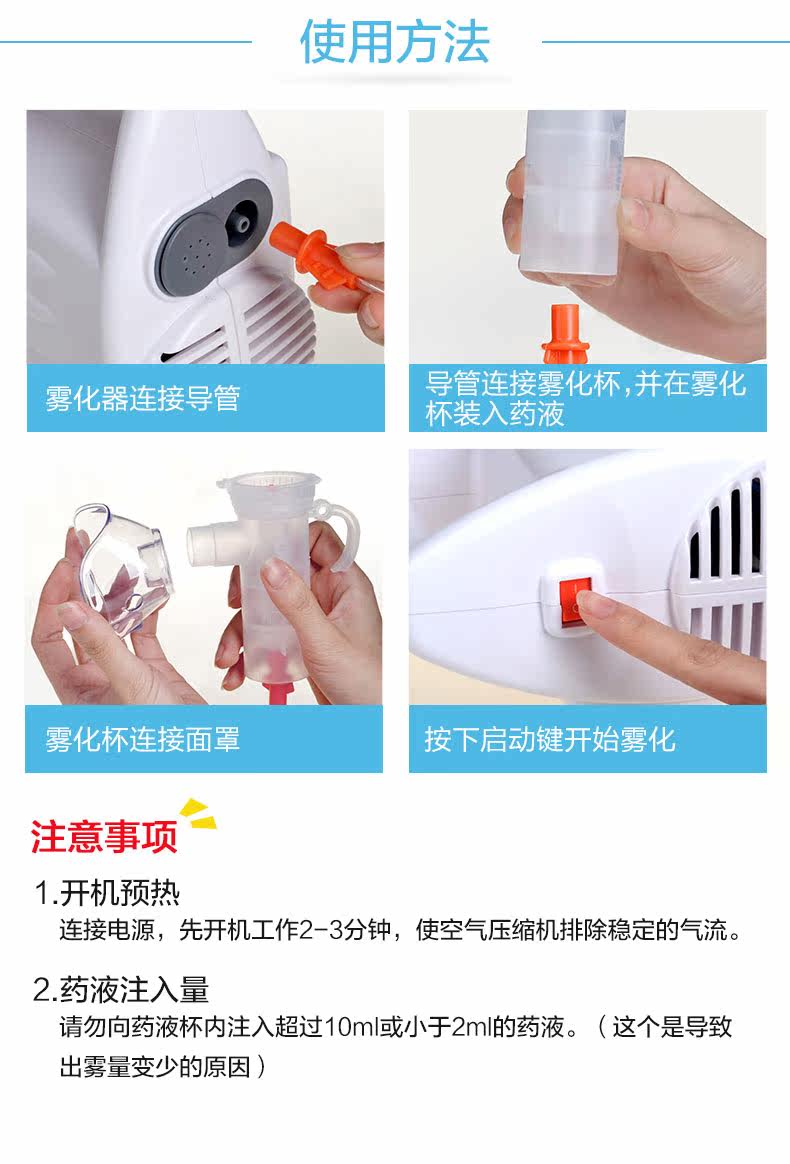 使用方法

雾化器连接导管

导管连接雾化杯,并在雾化杯装入药液

雾化杯连接面罩

按下启动键开始雾化

注意事项

1.开机预热
连接电源，先开机工作2-3分钟，使空气压缩机排除稳定的气流。

2.药液注入量
请勿向药液杯内注入超过10ml或小于2ml的药液。（这个是导致出雾量变少的原因）