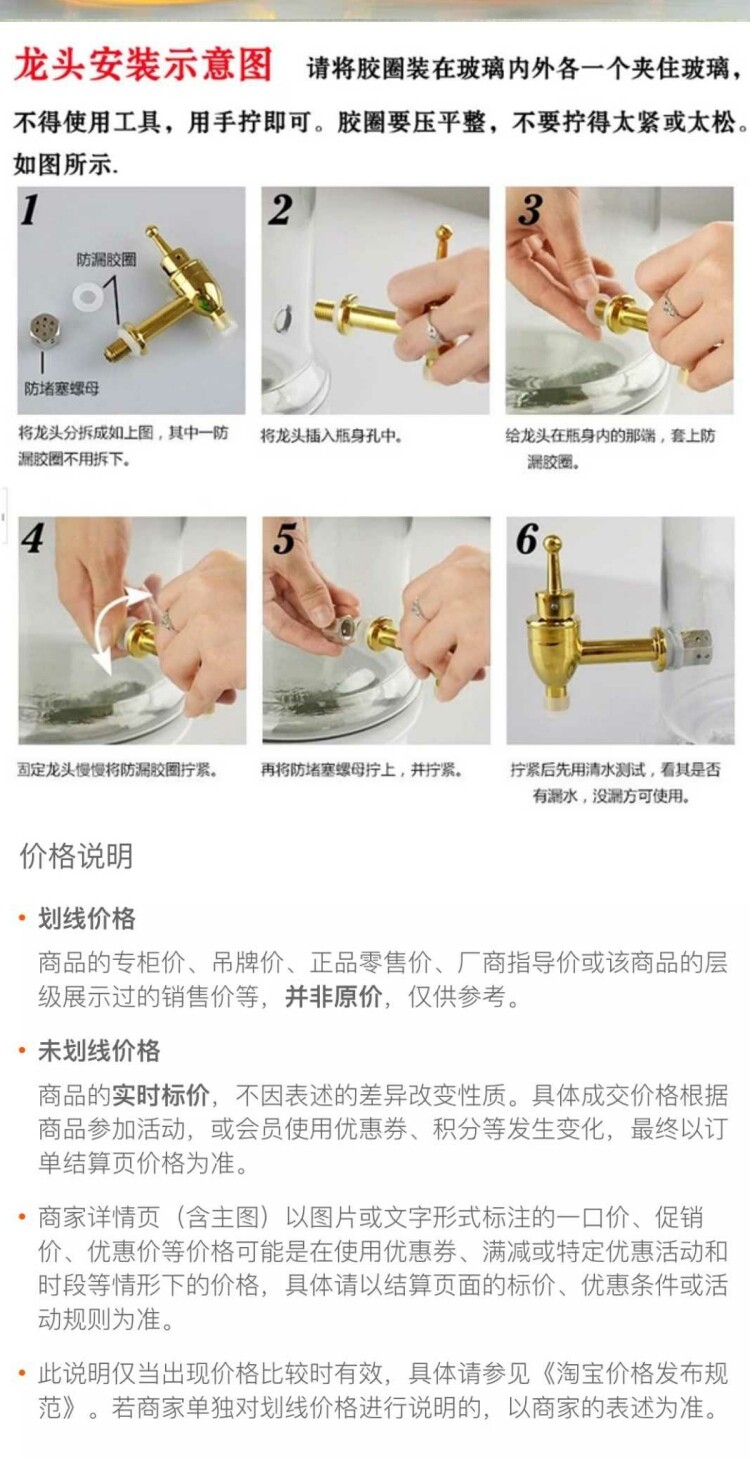 龙头安装示意图 请将胶圈装在玻璃内外各一个夹住玻璃，不得使用工具，用手拧即可。胶圈要压平整，不要拧得太紧或太松。如图所示.

1

防漏胶圈

防堵塞螺母

将龙头分拆成如上图，其中一防漏胶圈不用拆下。

2

将龙头插入瓶身孔中。

3

给龙头在瓶身内的那端，套上防漏胶圈。

4

固定龙头慢慢将防漏胶圈拧紧。

5

再将防堵塞螺母拧上，并拧紧。

6

拧紧后先用清水测试，看其是否有漏水，没漏方可使用。

价格说明

• 划线价格

商品的专柜价、吊牌价、正品零售价、厂商指导价或该商品的层级展示过的销售价等，并非原价，仅供参考。

• 未划线价格

商品的实时标价，不因表述的差异改变性质。具体成交价格根据商品参加活动，或会员使用优惠券、积分等发生变化，最终以订单结算页价格为准。

• 商家详情页（含主图）以图片或文字形式标注的一口价、促销价、优惠价等价格可能是在使用优惠券、满减或特定优惠活动和时段等情形下的价格，具体请以结算页面的标价、优惠条件或活动规则为准。

• 此说明仅当出现价格比较时有效，具体请参见《淘宝价格发布规范》。若商家单独对划线价格进行说明的，以商家的表述为准。