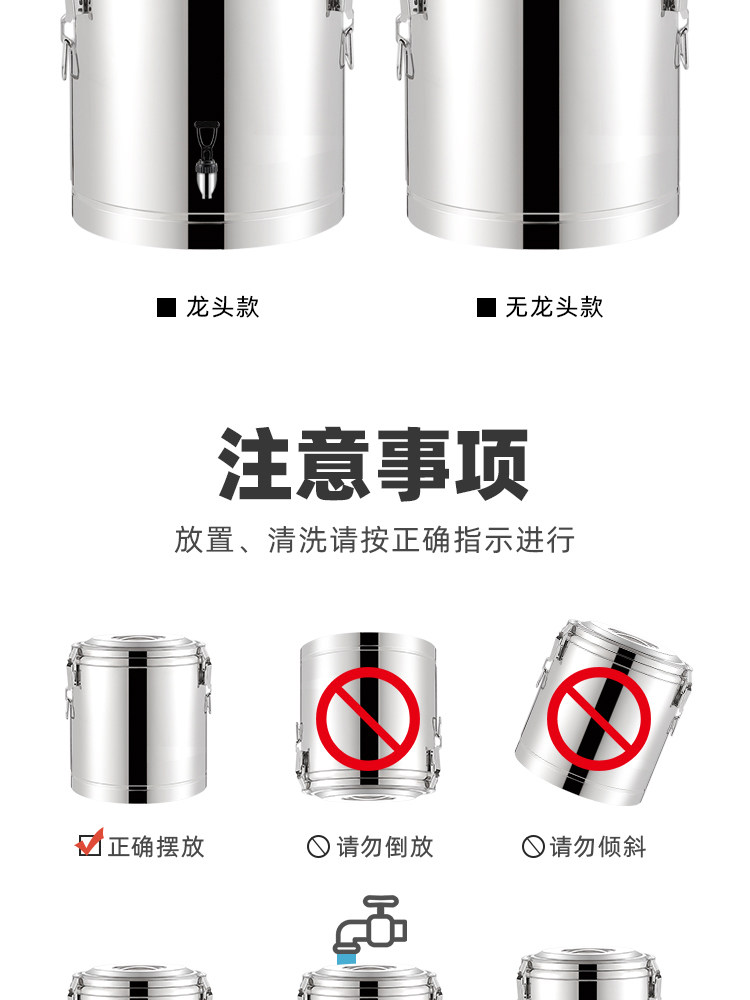 ■ 龙头款

■ 无龙头款

注意事项

放置、清洗请按正确指示进行

正确摆放

请勿倒放

请勿倾斜