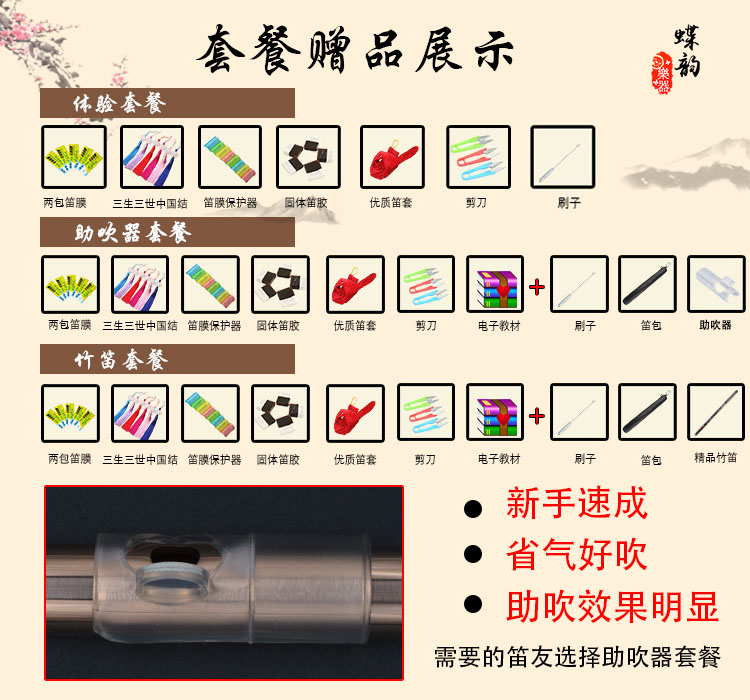 套餐赠品展示

蝶韵

樂器

体验套餐

两包笛膜　三生三世中国结　笛膜保护器　固体笛胶　优质笛套　剪刀　刷子

助吹器套餐

两包笛膜　三生三世中国结　笛膜保护器　固体笛胶　优质笛套　剪刀　电子教材　+　刷子　笛包　助吹器

竹笛套餐

两包笛膜　三生三世中国结　笛膜保护器　固体笛胶　优质笛套　剪刀　电子教材　+　刷子　笛包　精品竹笛

● 新手速成

● 省气好吹

● 助吹效果明显

需要的笛友选择助吹器套餐