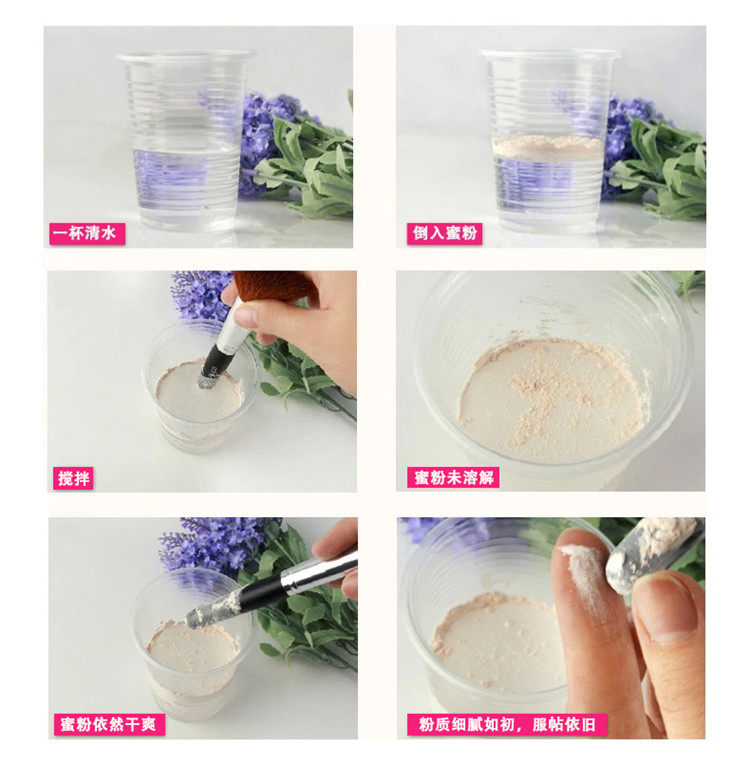 一杯清水

倒入蜜粉

搅拌

蜜粉未溶解

蜜粉依然干爽

粉质细腻如初，服帖依旧