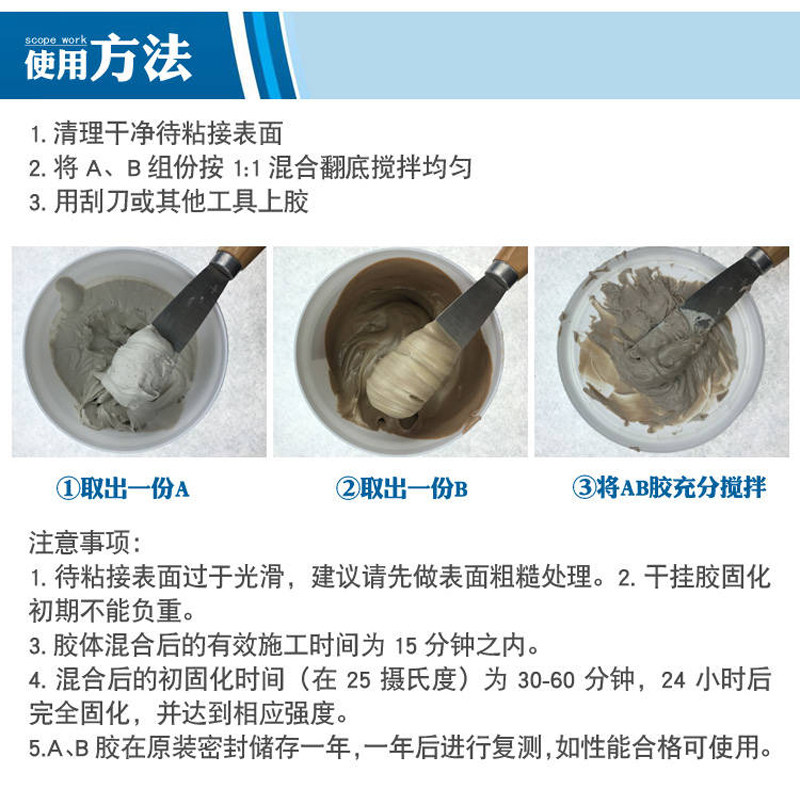 scope work
使用方法

1. 清理干净待粘接表面
2. 将 A、B 组份按 1:1 混合翻底搅拌均匀
3. 用刮刀或其他工具上胶

①取出一份A

②取出一份B

③将AB胶充分搅拌

注意事项：
1. 待粘接表面过于光滑，建议请先做表面粗糙处理。2. 干挂胶固化初期不能负重。
3. 胶体混合后的有效施工时间为 15 分钟之内。
4. 混合后的初固化时间（在 25 摄氏度）为 30-60 分钟，24 小时后完全固化，并达到相应强度。
5.A、B 胶在原装密封储存一年,一年后进行复测,如性能合格可使用。