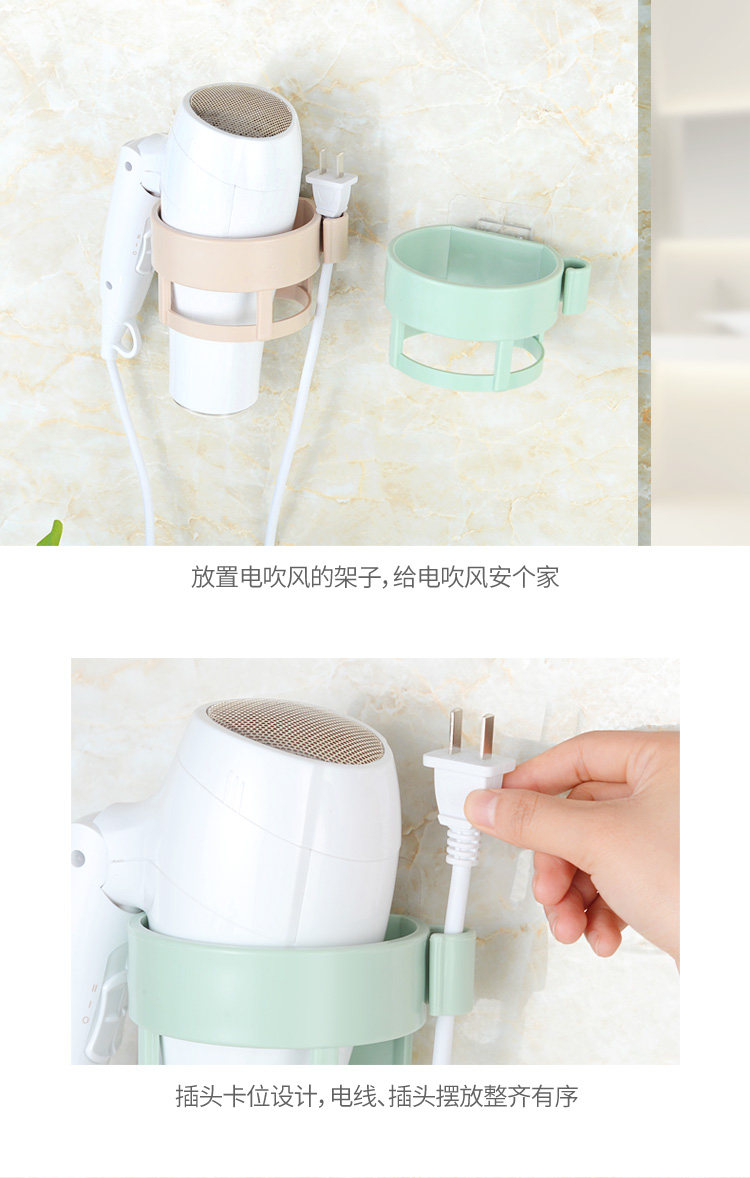 放置电吹风的架子，给电吹风安个家

插头卡位设计，电线、插头摆放整齐有序