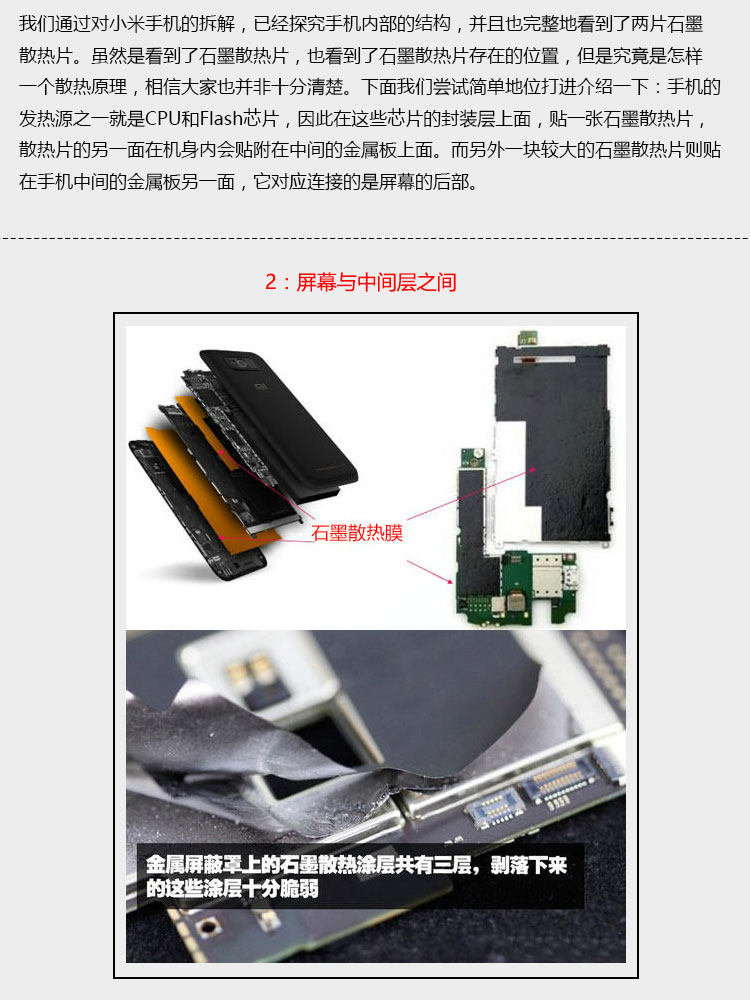 我们通过对小米手机的拆解，已经探究手机内部的结构，并且也完整地看到了两片石墨散热片。虽然是看到了石墨散热片，也看到了石墨散热片存在的位置，但是究竟是怎样一个散热原理，相信大家也并非十分清楚。下面我们尝试简单地位打进介绍一下：手机的发热源之一就是CPU和Flash芯片，因此在这些芯片的封装层上面，贴一张石墨散热片，散热片的另一面在机身内会贴附在中间的金属板上面。而另外一块较大的石墨散热片则贴在手机中间的金属板另一面，它对应连接的是屏幕的后部。

2：屏幕与中间层之间

石墨散热膜

金属屏蔽罩上的石墨散热涂层共有三层，剥落下来的这些涂层十分脆弱