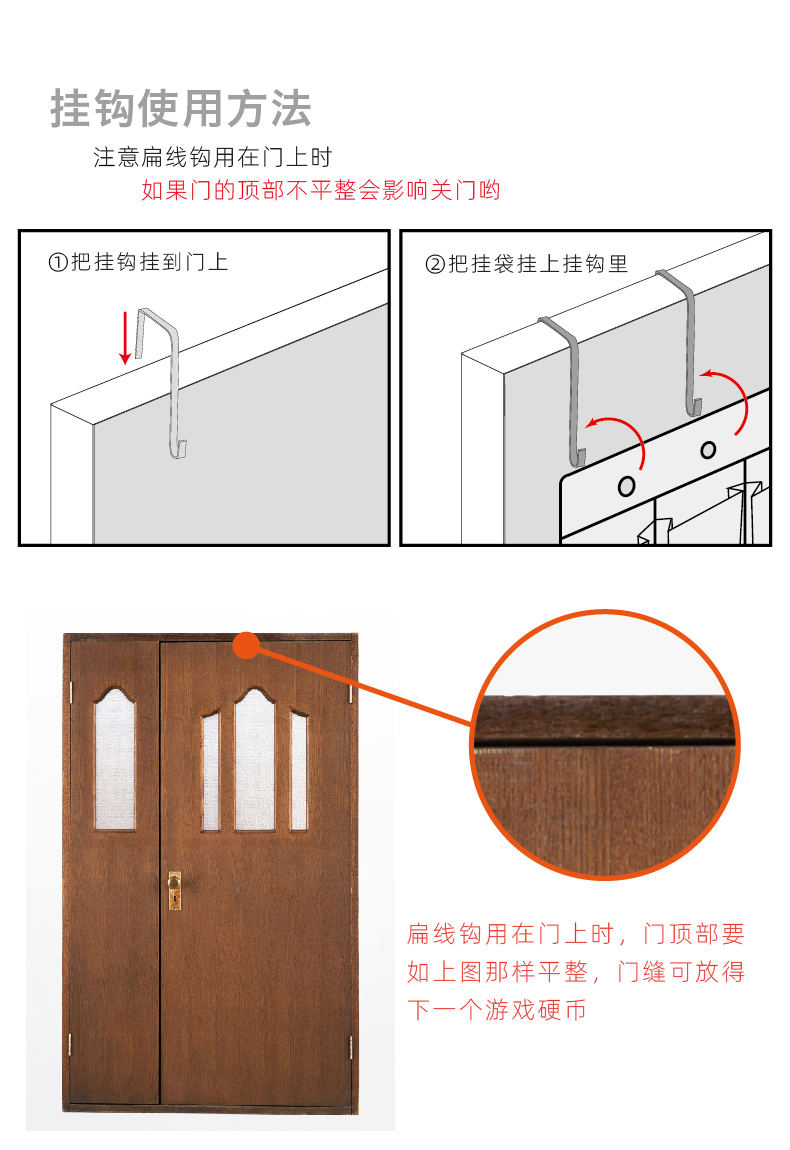 挂钩使用方法

注意扁线钩用在门上时
如果门的顶部不平整会影响关门哟

①把挂钩挂到门上

②把挂袋挂上挂钩里

扁线钩用在门上时，门顶部要如上图那样平整，门缝可放得下一个游戏硬币