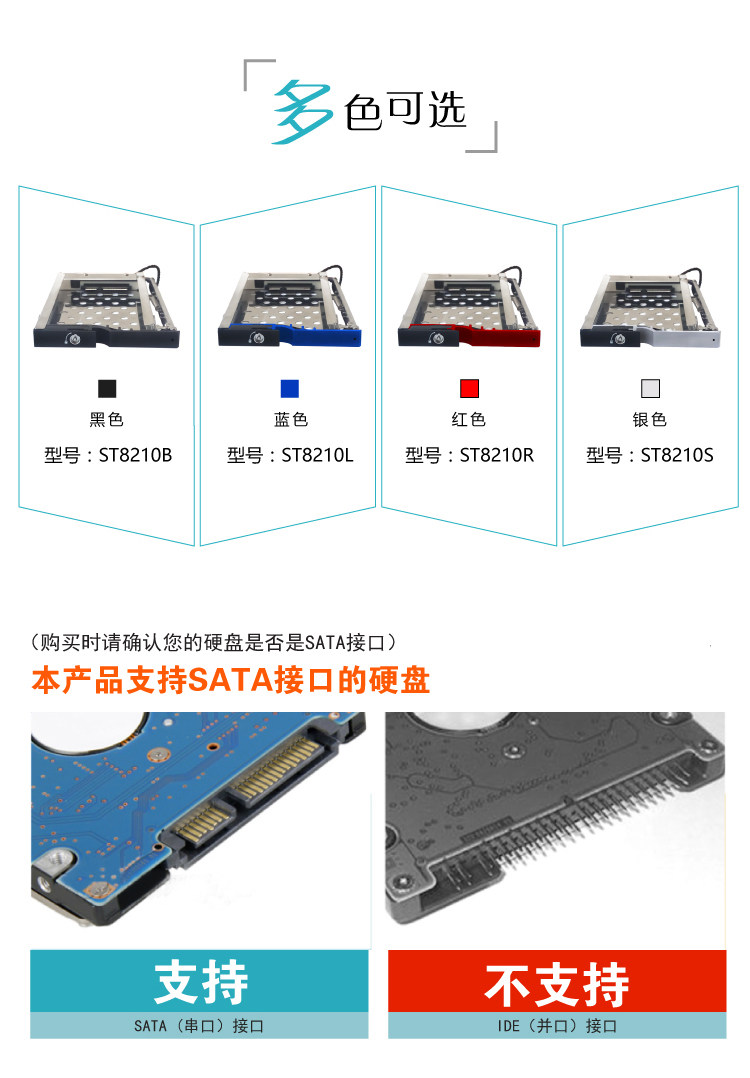 多色可选

黑色
型号：ST8210B

蓝色
型号：ST8210L

红色
型号：ST8210R

银色
型号：ST8210S

（购买时请确认您的硬盘是否是SATA接口）
本产品支持SATA接口的硬盘

支持
SATA（串口）接口

不支持
IDE（并口）接口