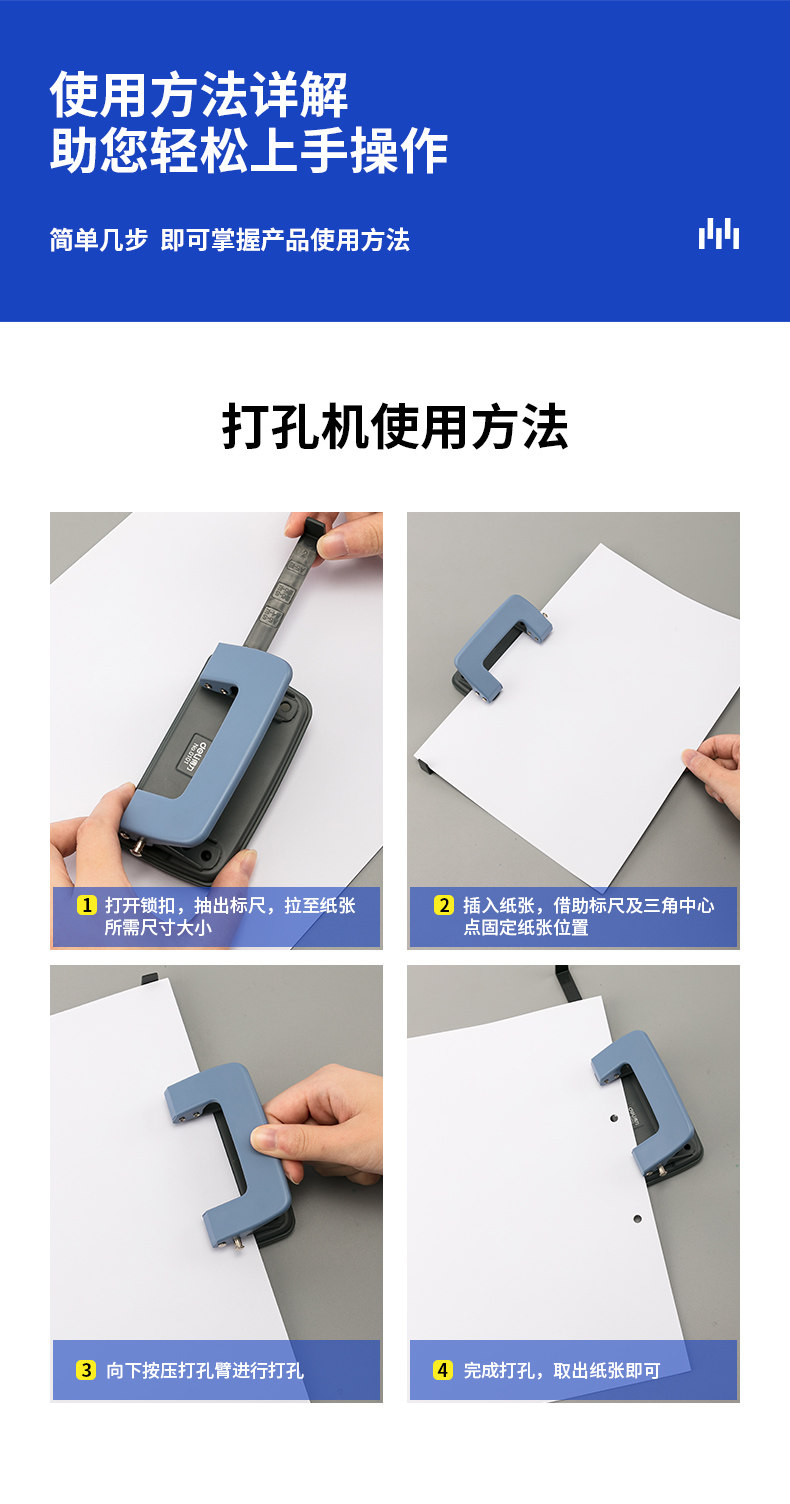 使用方法详解
助您轻松上手操作

简单几步 即可掌握产品使用方法

打孔机使用方法

deli

1 打开锁扣，抽出标尺，拉至纸张所需尺寸大小

2 插入纸张，借助标尺及三角中心点固定纸张位置

3 向下按压打孔臂进行打孔

4 完成打孔，取出纸张即可