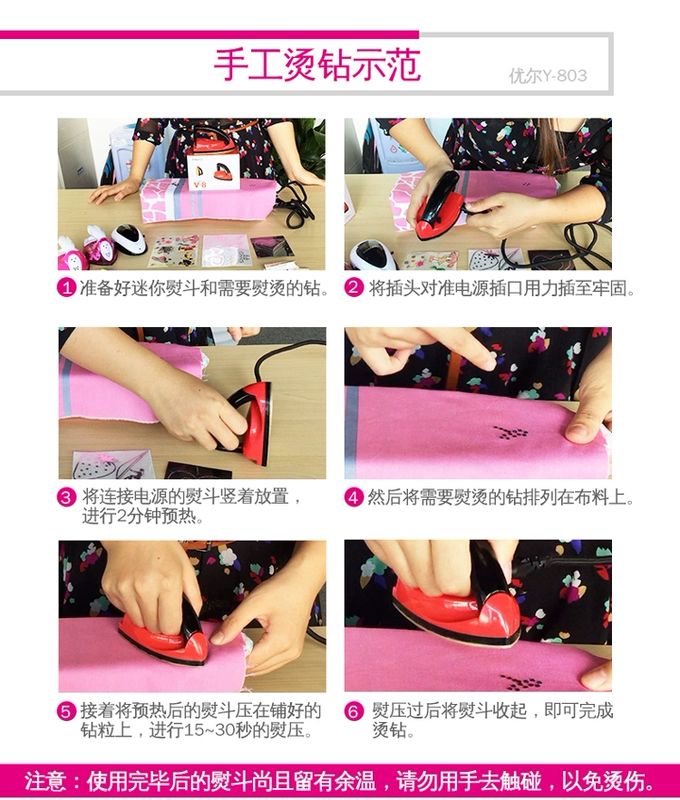 手工烫钻示范

优尔Y-803

V8

1 准备好迷你熨斗和需要熨烫的钻。

2 将插头对准电源插口用力插至牢固。

3 将连接电源的熨斗竖着放置，进行2分钟预热。

4 然后将需要熨烫的钻排列在布料上。

5 接着将预热后的熨斗压在铺好的钻粒上，进行15~30秒的熨压。

6 熨压过后将熨斗收起，即可完成烫钻。

注意：使用完毕后的熨斗尚且留有余温，请勿用手去触碰，以免烫伤。