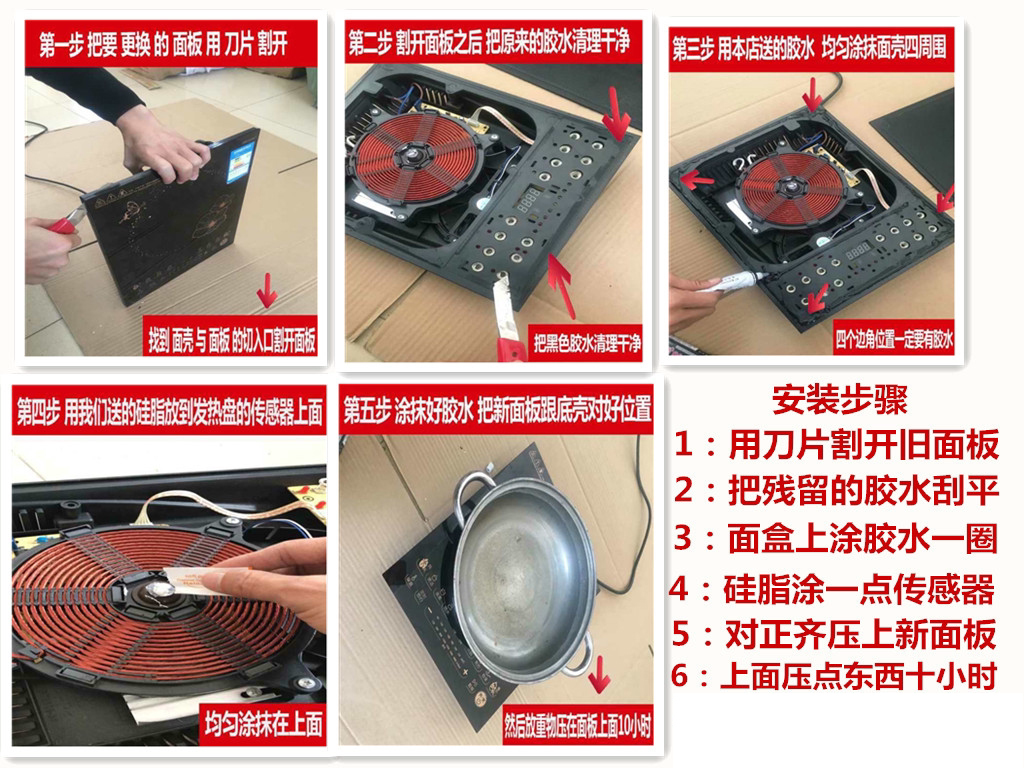 第一步 把要 更换 的 面板 用 刀片 割开

找到 面壳 与 面板 的切入口割开面板

第二步 割开面板之后 把原来的胶水清理干净

把黑色胶水清理干净

第三步 用本店送的胶水 均匀涂抹面壳四周围

四个边角位置一定要有胶水

第四步 用我们送的硅脂放到发热盘的传感器上面

均匀涂抹在上面

第五步 涂抹好胶水 把新面板跟底壳对好位置

然后放重物压在面板上面10小时

安装步骤
1：用刀片割开旧面板
2：把残留的胶水刮平
3：面盒上涂胶水一圈
4：硅脂涂一点传感器
5：对正齐压上新面板
6：上面压点东西十小时