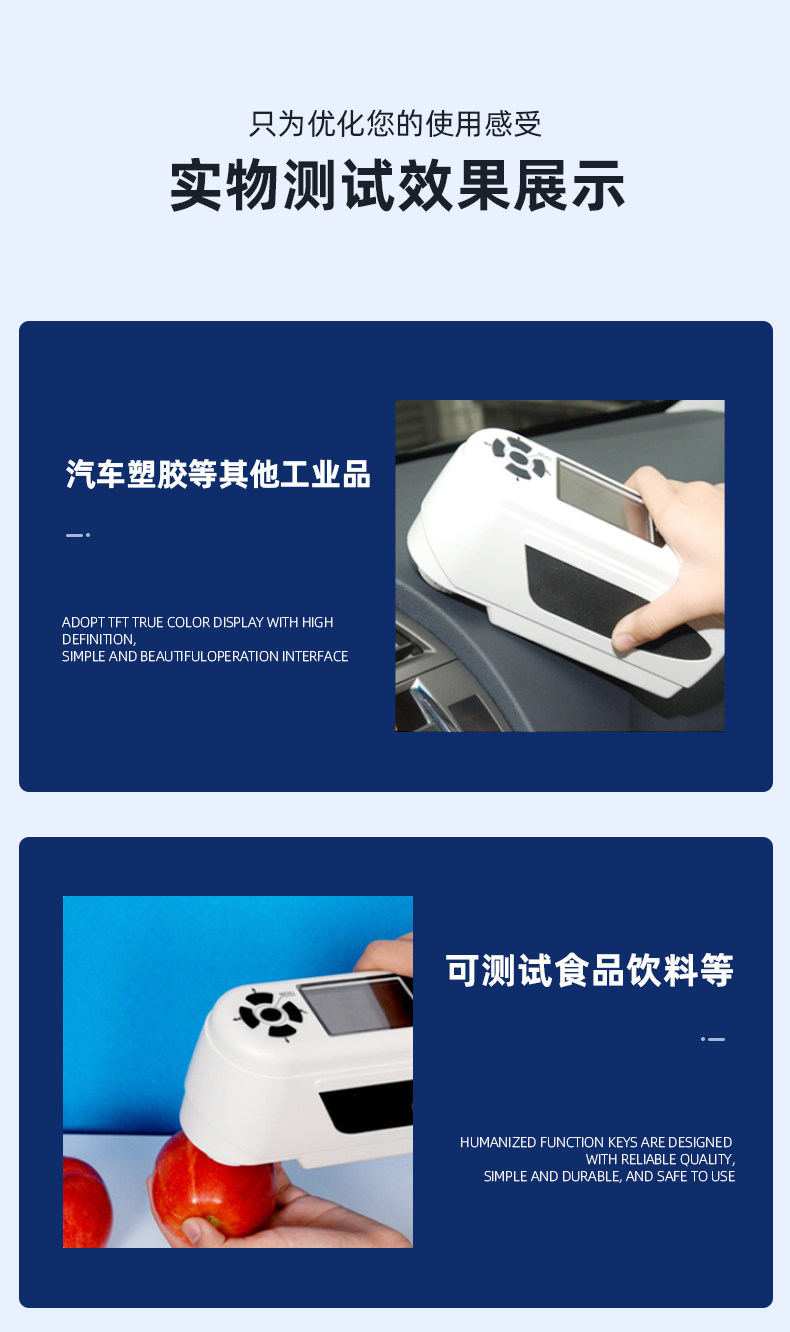 只为优化您的使用感受

实物测试效果展示

汽车塑胶等其他工业品

ADOPT TFT TRUE COLOR DISPLAY WITH HIGH DEFINITION,
SIMPLE AND BEAUTIFULOPERATION INTERFACE

可测试食品饮料等

HUMANIZED FUNCTION KEYS ARE DESIGNED WITH RELIABLE QUALITY,
SIMPLE AND DURABLE, AND SAFE TO USE