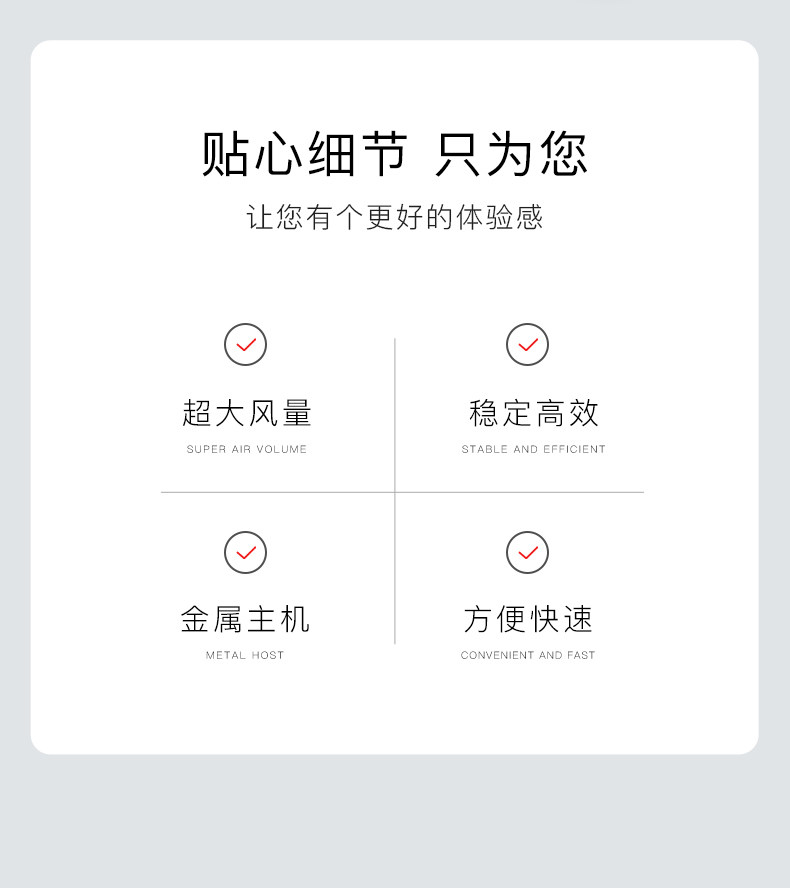 贴心细节 只为您

让您有个更好的体验感

超大风量
SUPER AIR VOLUME

稳定高效
STABLE AND EFFICIENT

金属主机
METAL HOST

方便快速
CONVENIENT AND FAST