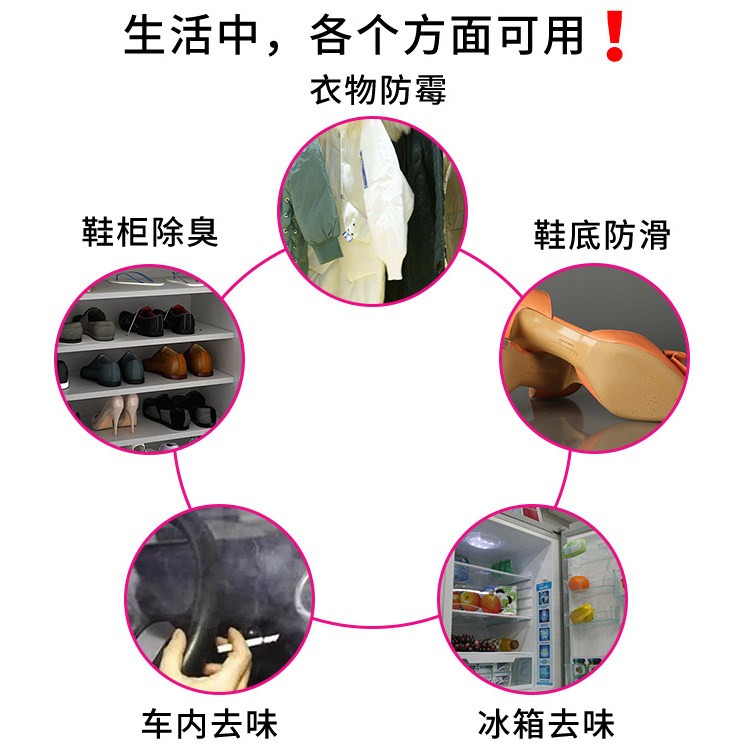 生活中，各个方面可用❗

衣物防霉

鞋柜除臭

鞋底防滑

车内去味

冰箱去味