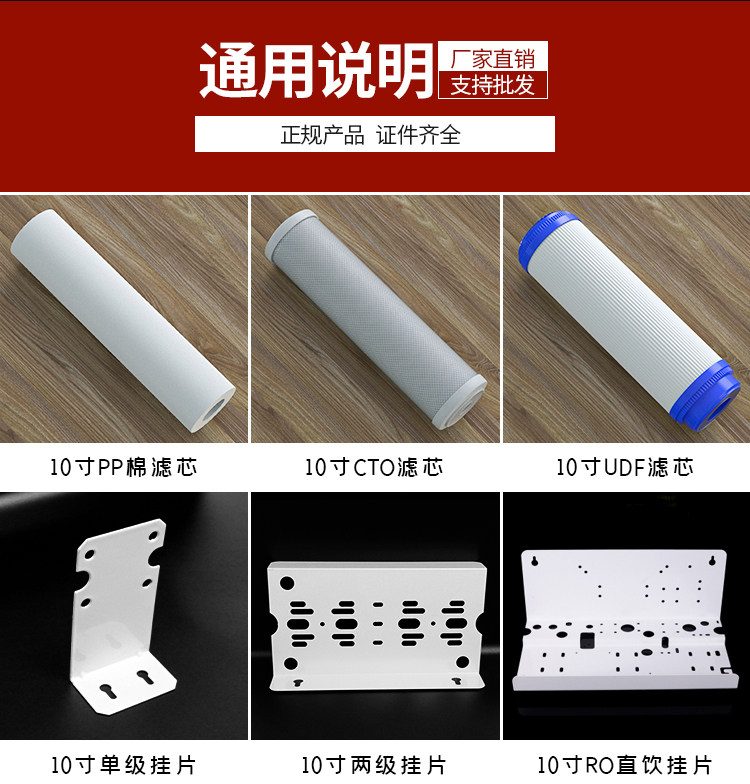 通用说明
厂家直销
支持批发
正规产品 证件齐全

10寸PP棉滤芯
10寸CTO滤芯
10寸UDF滤芯

10寸单级挂片
10寸两级挂片
10寸RO直饮挂片