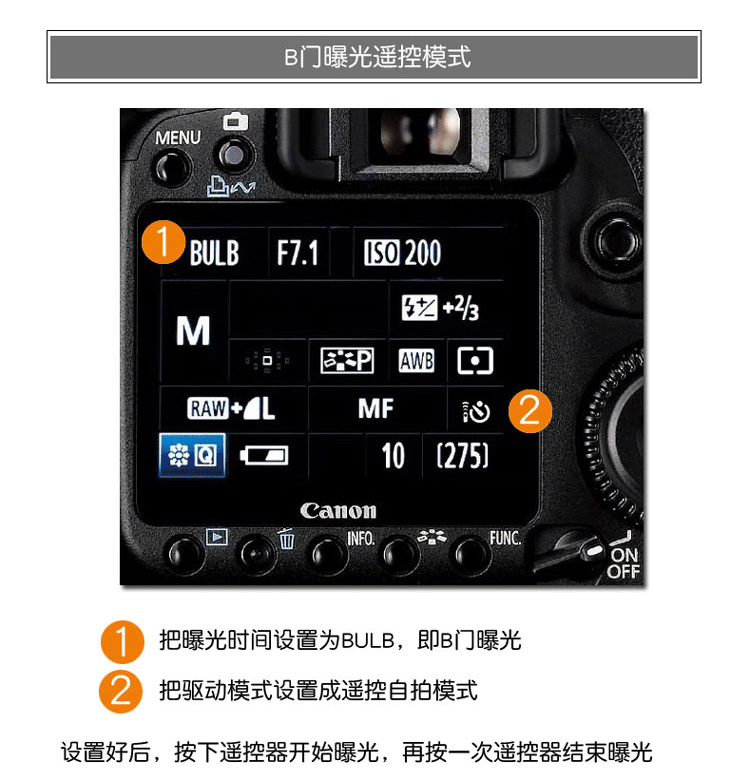 B门曝光遥控模式

MENU

1 BULB F7.1 ISO 200

M

+2/3

P AWB

RAW+L MF

2

Q 10 [275]

Canon

INFO. FUNC.

ON OFF

1 把曝光时间设置为BULB，即B门曝光

2 把驱动模式设置成遥控自拍模式

设置好后，按下遥控器开始曝光，再按一次遥控器结束曝光