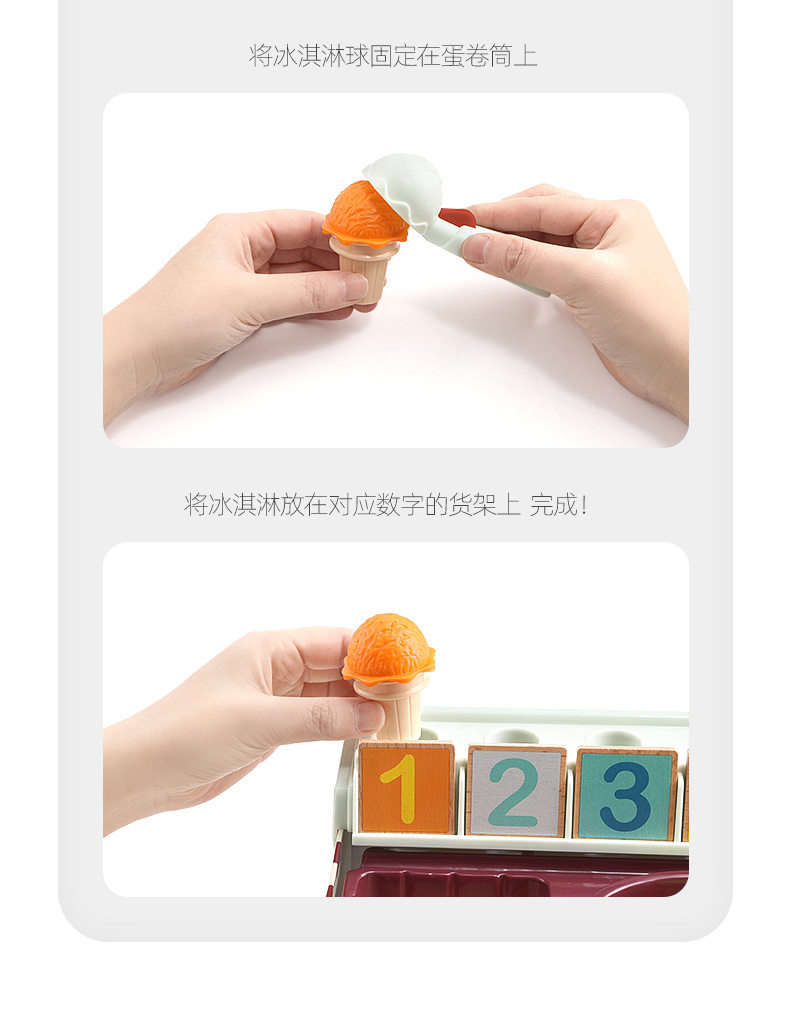 将冰淇淋球固定在蛋卷筒上

将冰淇淋放在对应数字的货架上 完成!

1

2

3