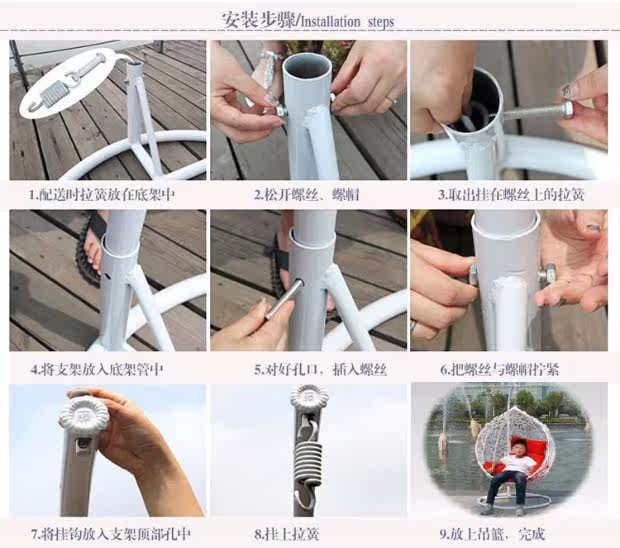 安装步骤/Installation steps

1.配送时拉簧放在底架中

2.松开螺丝、螺帽

3.取出挂在螺丝上的拉簧

4.将支架放入底架管中

5.对好孔口，插入螺丝

6.把螺丝与螺帽拧紧

7.将挂钩放入支架顶部孔中

8.挂上拉簧

9.放上吊篮，完成