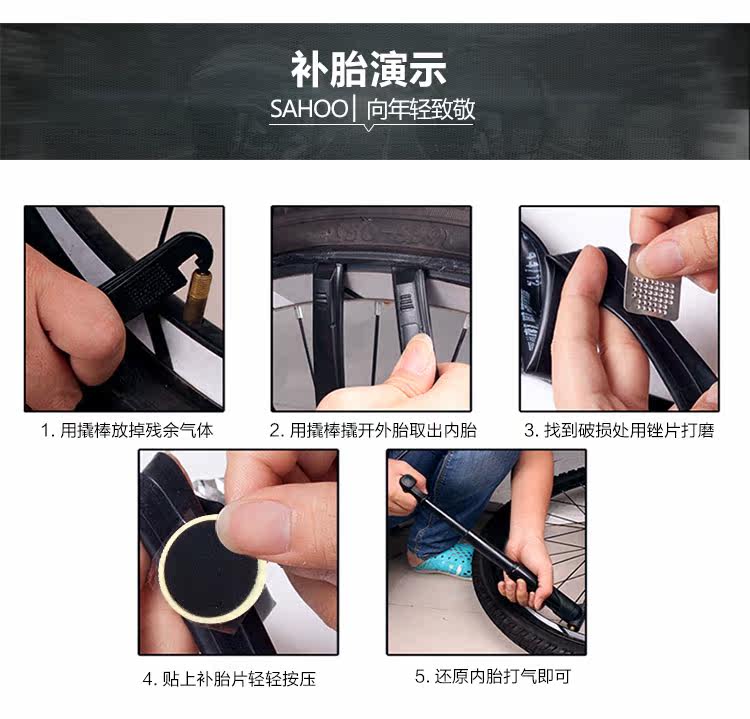 补胎演示

SAHOO | 向年轻致敬

1. 用撬棒放掉残余气体

2. 用撬棒撬开外胎取出内胎

3. 找到破损处用锉片打磨

4. 贴上补胎片轻轻按压

5. 还原内胎打气即可