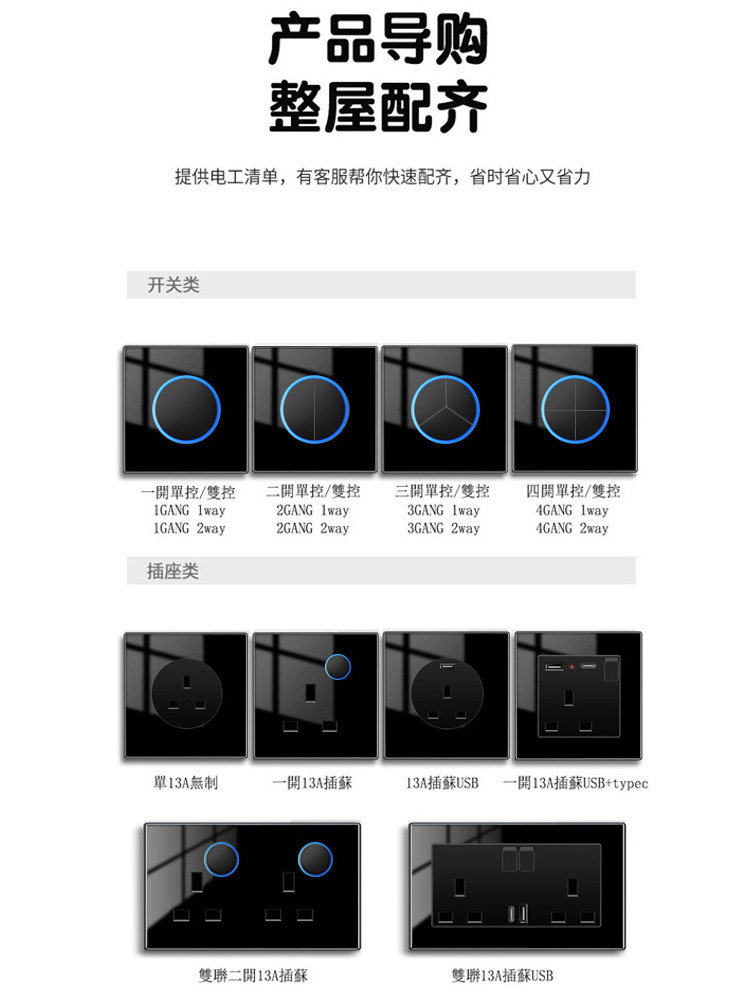 产品导购
整屋配齐

提供电工清单，有客服帮你快速配齐，省时省心又省力

开关类

一開單控/雙控
1GANG 1way
1GANG 2way

二開單控/雙控
2GANG 1way
2GANG 2way

三開單控/雙控
3GANG 1way
3GANG 2way

四開單控/雙控
4GANG 1way
4GANG 2way

插座类

單13A無制

一開13A插蘇

13A插蘇USB

一開13A插蘇USB+typec

雙聯二開13A插蘇

雙聯13A插蘇USB