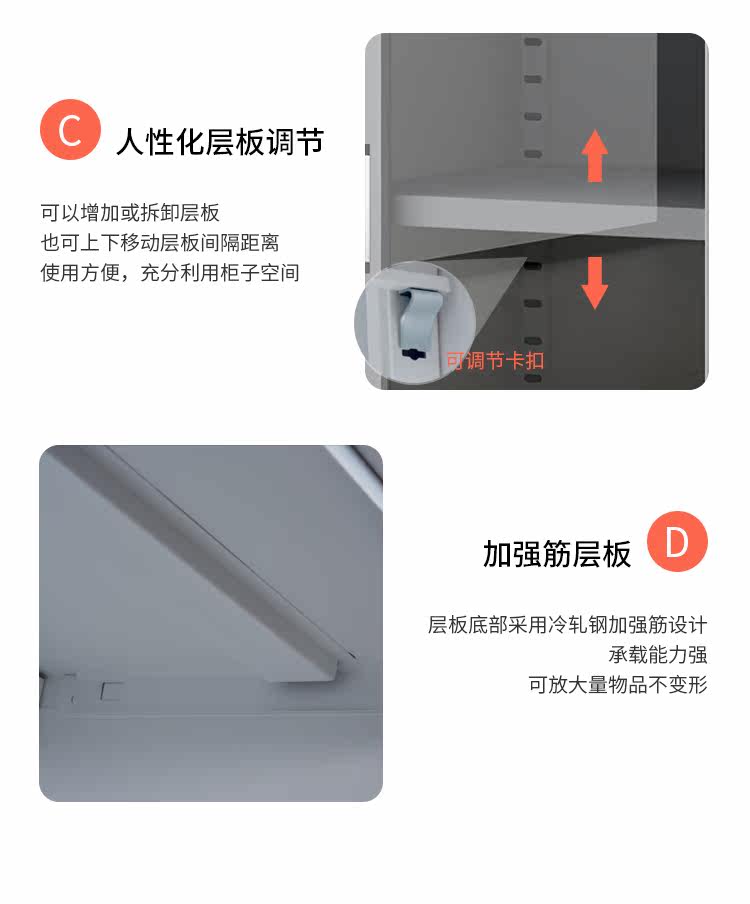 C 人性化层板调节

可以增加或拆卸层板
也可上下移动层板间隔距离
使用方便，充分利用柜子空间

可调节卡扣

加强筋层板 D

层板底部采用冷轧钢加强筋设计
承载能力强
可放大量物品不变形