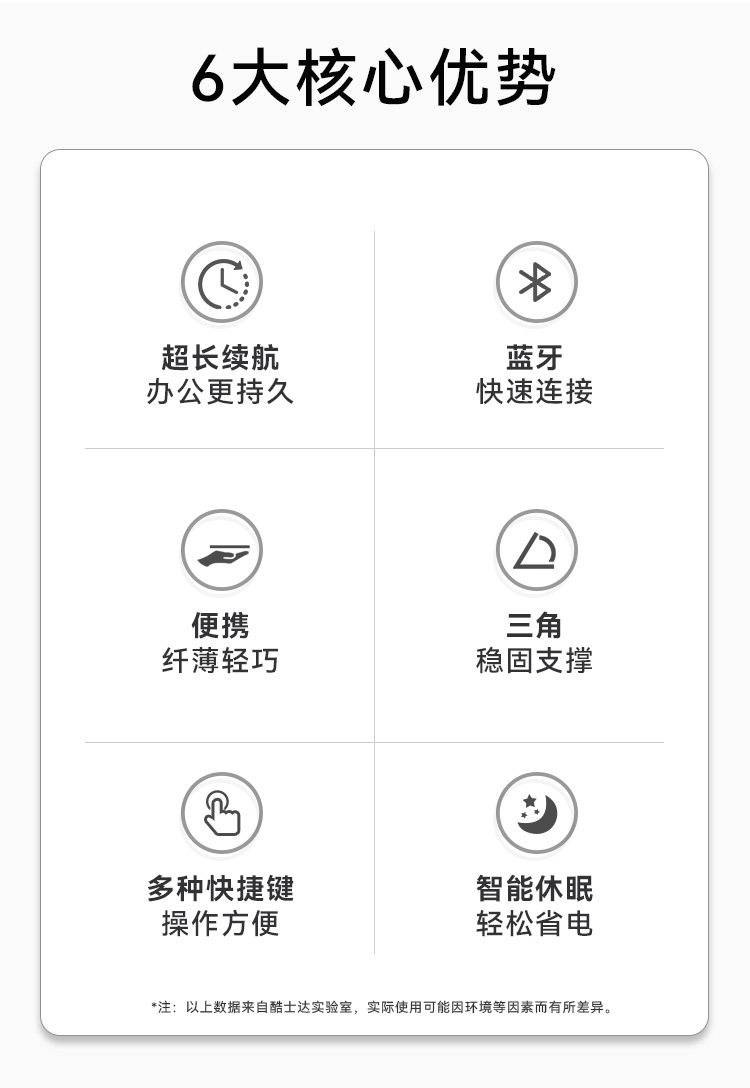 6大核心优势

超长续航
办公更持久

蓝牙
快速连接

便携
纤薄轻巧

三角
稳固支撑

多种快捷键
操作方便

智能休眠
轻松省电

*注：以上数据来自酷士达实验室，实际使用可能因环境等因素而有所差异。