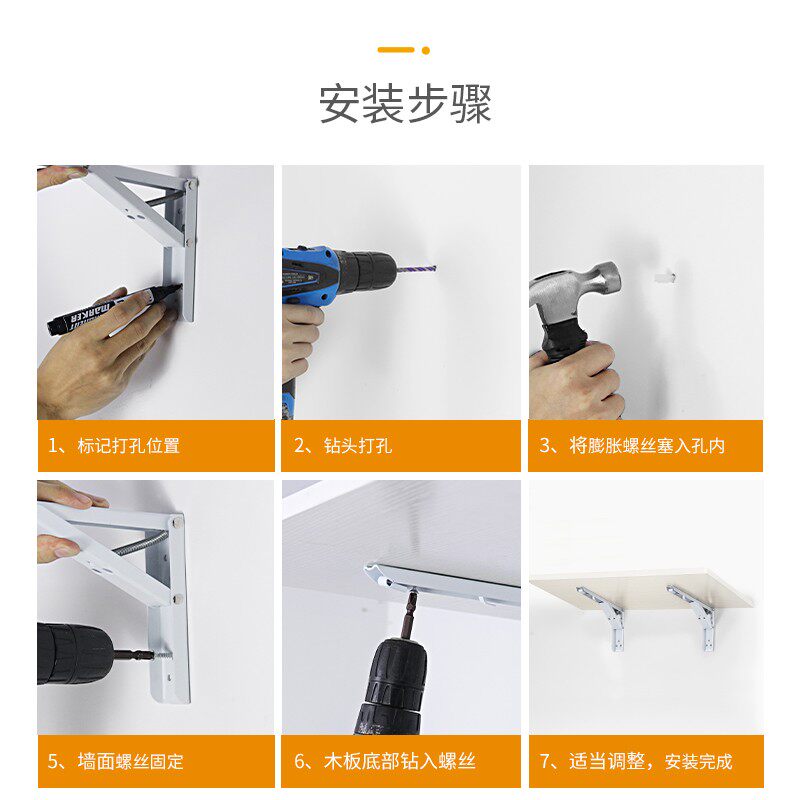 安装步骤

MARKER

1、标记打孔位置

2、钻头打孔

3、将膨胀螺丝塞入孔内

5、墙面螺丝固定

6、木板底部钻入螺丝

7、适当调整，安装完成