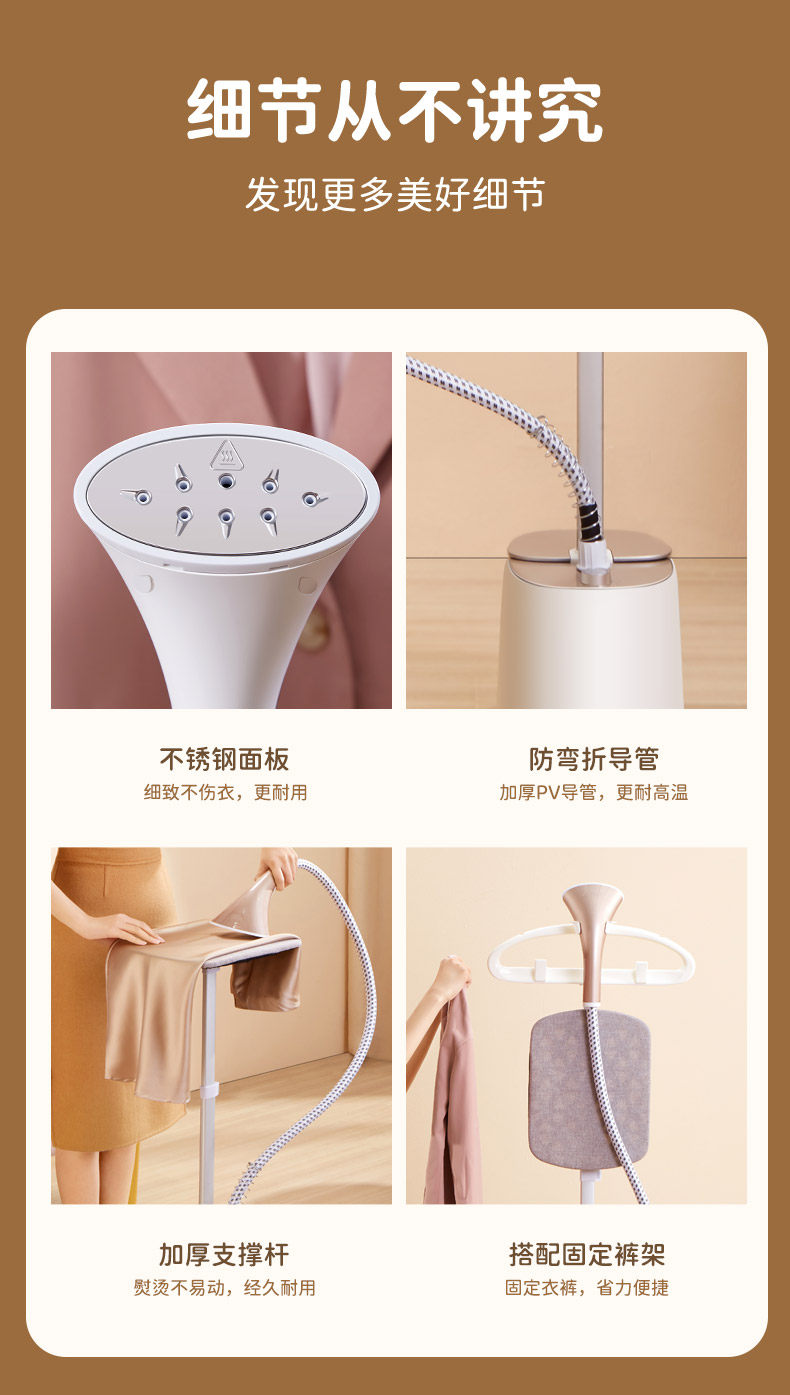 细节从不讲究

发现更多美好细节

不锈钢面板

细致不伤衣，更耐用

防弯折导管

加厚PV导管，更耐高温

加厚支撑杆

熨烫不易动，经久耐用

搭配固定裤架

固定衣裤，省力便捷