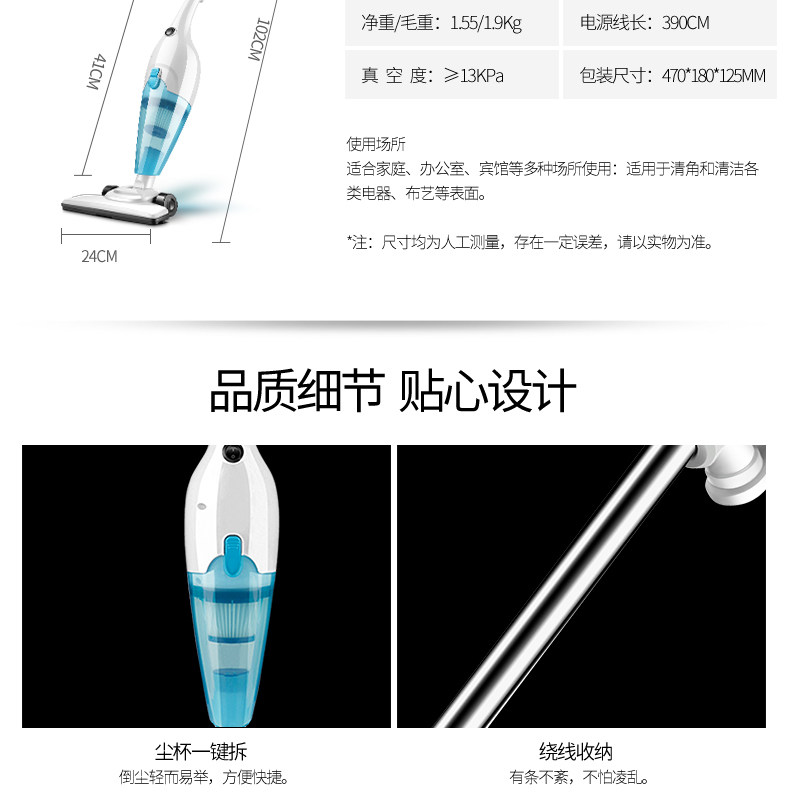 41CM

102CM

24CM

| 净重/毛重：1.55/1.9Kg | 电源线长：390CM |
|---|---|
| 真 空 度：≥13KPa | 包装尺寸：470*180*125MM |

使用场所
适合家庭、办公室、宾馆等多种场所使用：适用于清角和清洁各类电器、布艺等表面。

*注：尺寸均为人工测量，存在一定误差，请以实物为准。

品质细节 贴心设计

尘杯一键拆
倒尘轻而易举，方便快捷。

绕线收纳
有条不紊，不怕凌乱。