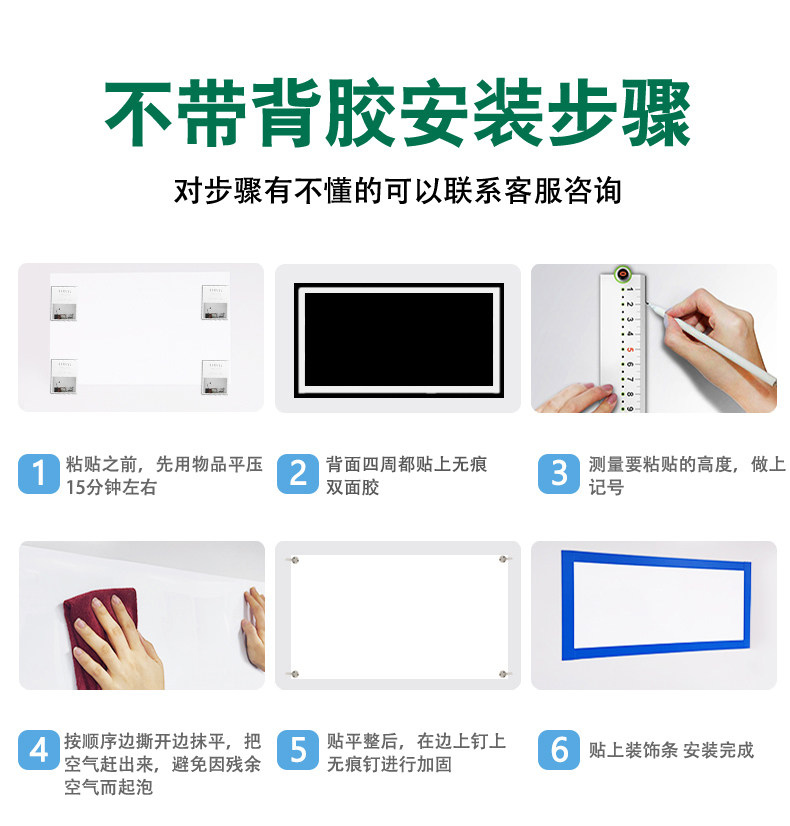 不带背胶安装步骤

对步骤有不懂的可以联系客服咨询

1 粘贴之前，先用物品平压15分钟左右

2 背面四周都贴上无痕双面胶

3 测量要粘贴的高度，做上记号

4 按顺序边撕开边抹平，把空气赶出来，避免因残余空气而起泡

5 贴平整后，在边上钉上无痕钉进行加固

6 贴上装饰条 安装完成