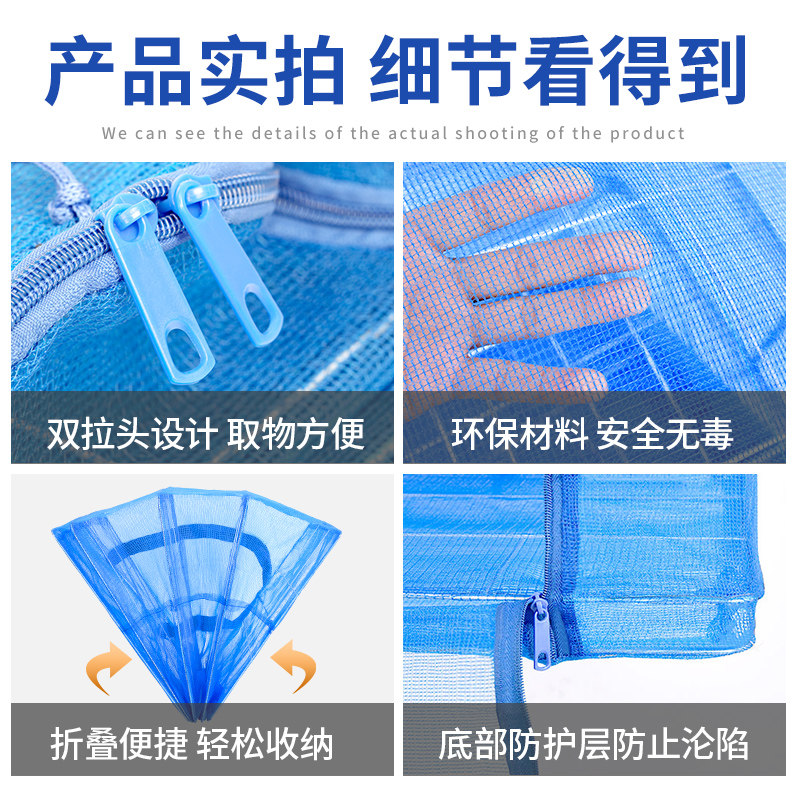 产品实拍 细节看得到

We can see the details of the actual shooting of the product

双拉头设计 取物方便

环保材料 安全无毒

折叠便捷 轻松收纳

底部防护层防止沦陷