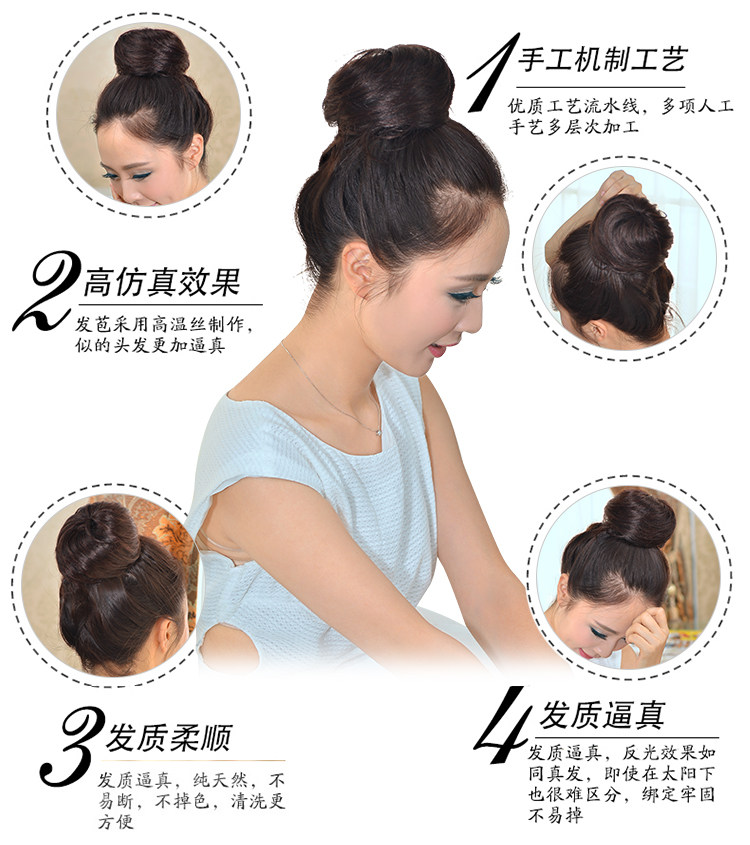 1 手工机制工艺
优质工艺流水线，多项人工手艺多层次加工

2 高仿真效果
发苞采用高温丝制作，似的头发更加逼真

3 发质柔顺
发质逼真，纯天然，不易断，不掉色，清洗更方便

4 发质逼真
发质逼真，反光效果如同真发，即使在太阳下也很难区分，绑定牢固不易掉