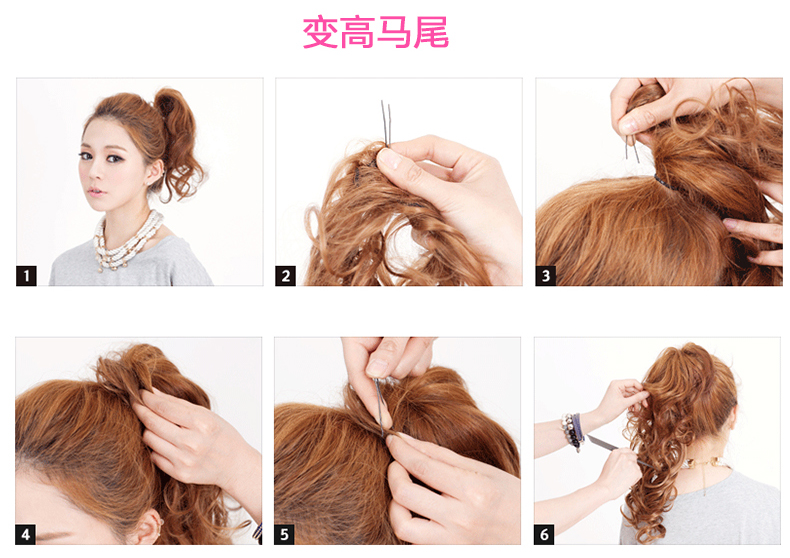 变高马尾

1

2

3

4

5

6