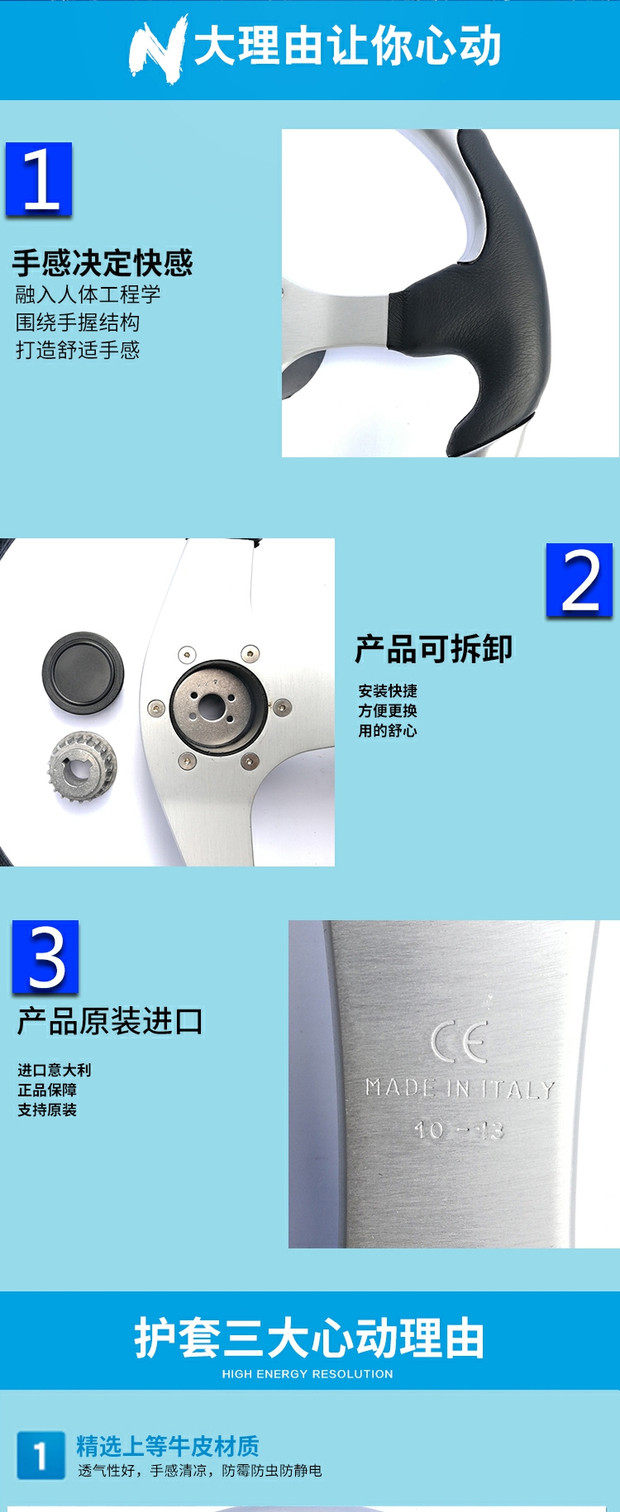 N大理由让你心动

1

手感决定快感

融入人体工程学
围绕手握结构
打造舒适手感

2

产品可拆卸

安装快捷
方便更换
用的舒心

3

产品原装进口

进口意大利
正品保障
支持原装

CE
MADE IN ITALY
10 - 13

护套三大心动理由

HIGH ENERGY RESOLUTION

1 精选上等牛皮材质

透气性好，手感清凉，防霉防虫防静电