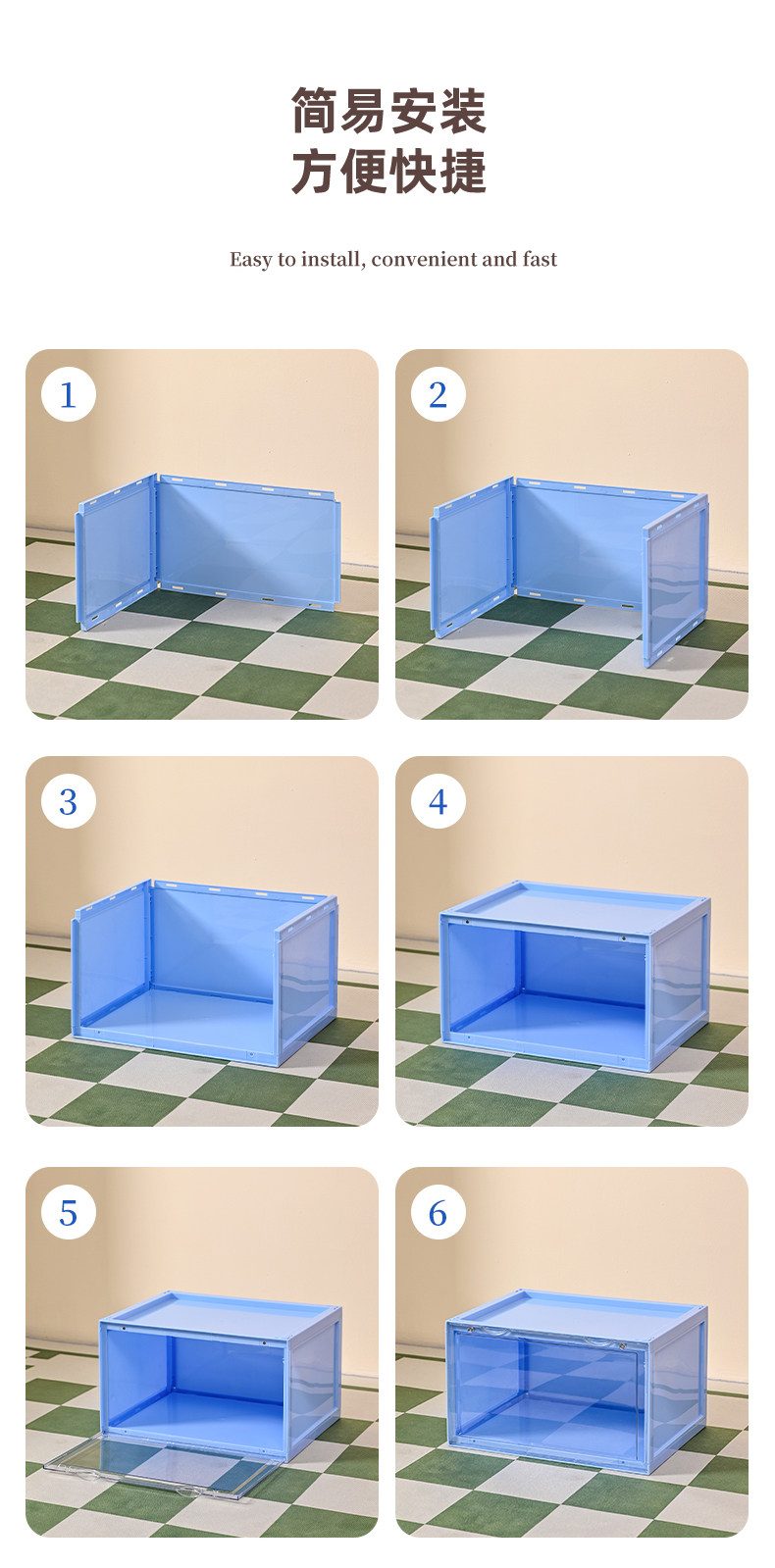 简易安装
方便快捷

Easy to install, convenient and fast

1

2

3

4

5

6