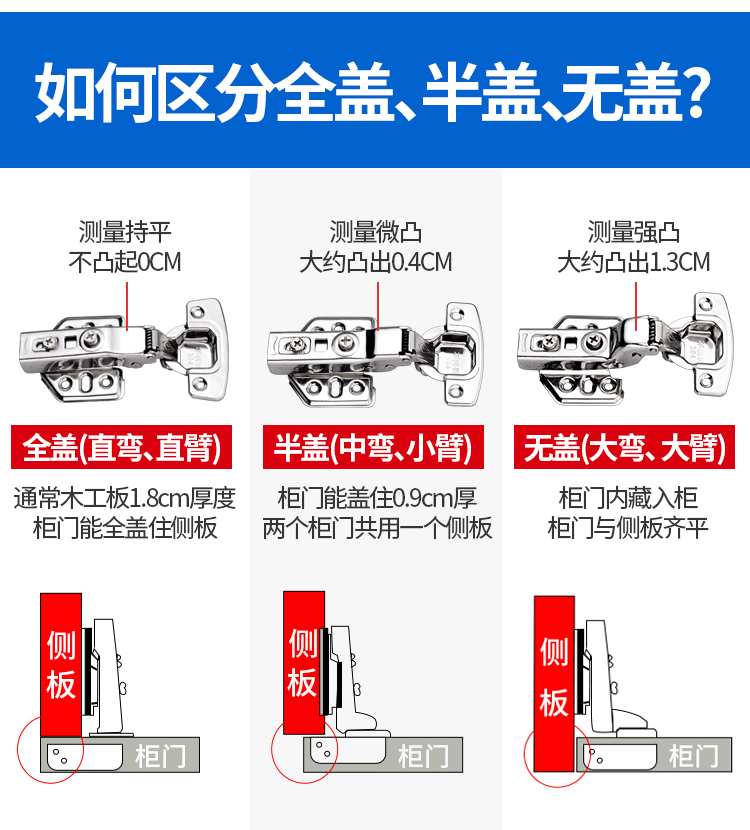 如何区分全盖、半盖、无盖?

测量持平
不凸起0CM

全盖(直弯、直臂)

通常木工板1.8cm厚度
柜门能全盖住侧板

侧板
柜门

测量微凸
大约凸出0.4CM

半盖(中弯、小臂)

柜门能盖住0.9cm厚
两个柜门共用一个侧板

侧板
柜门

测量强凸
大约凸出1.3CM

无盖(大弯、大臂)

柜门内藏入柜
柜门与侧板齐平

侧板
柜门