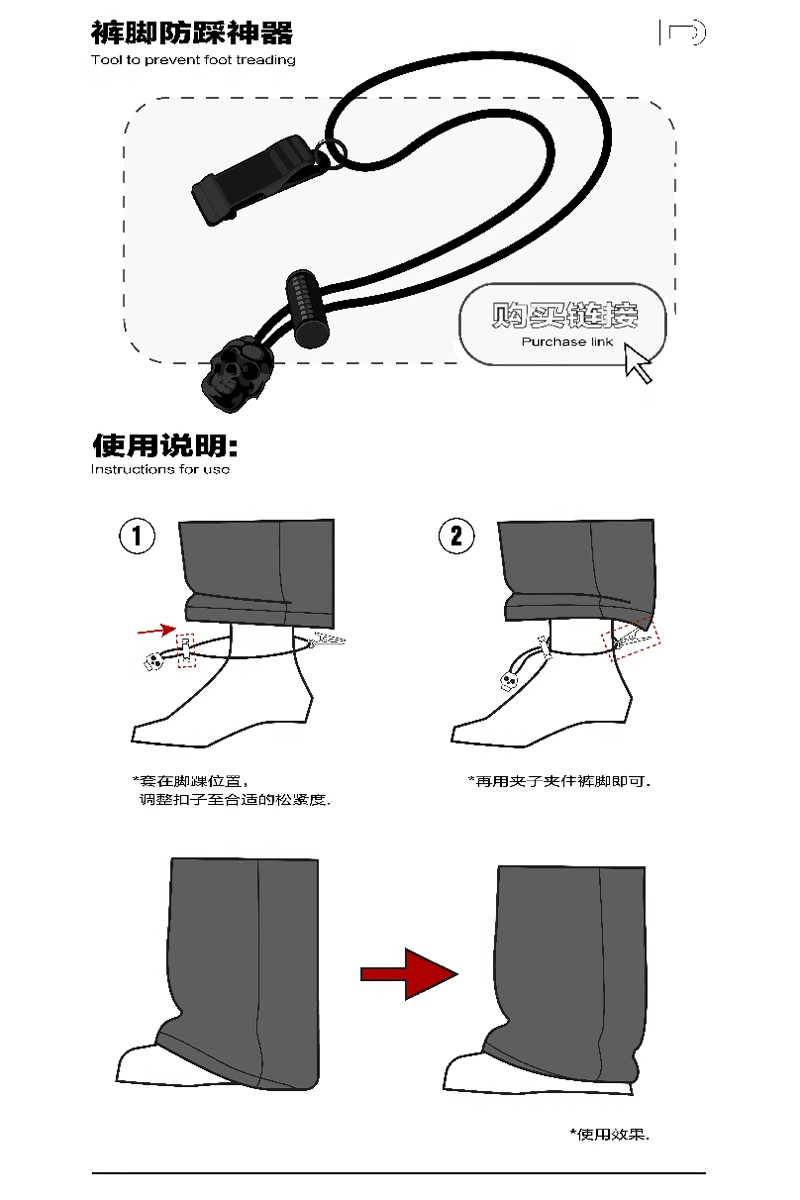 裤脚防踩神器
Tool to prevent foot treading

购买链接
Purchase link

使用说明:
Instructions for use

1

2

*套在脚踝位置,
调整扣子至合适的松紧度.

*再用夹子夹住裤脚即可.

*使用效果.