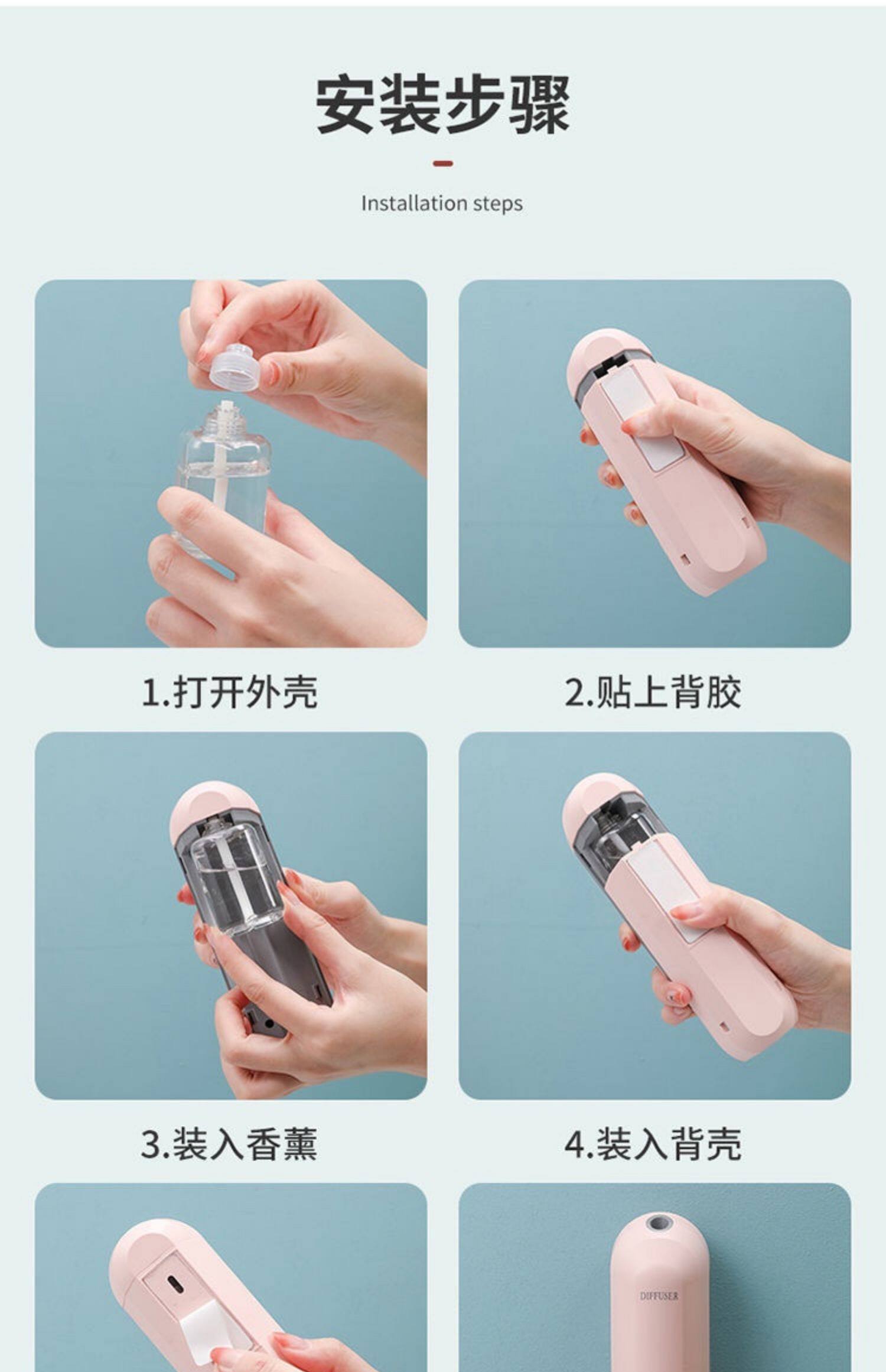 安装步骤

Installation steps

1.打开外壳

2.贴上背胶

3.装入香薰

4.装入背壳

DIFFUSER