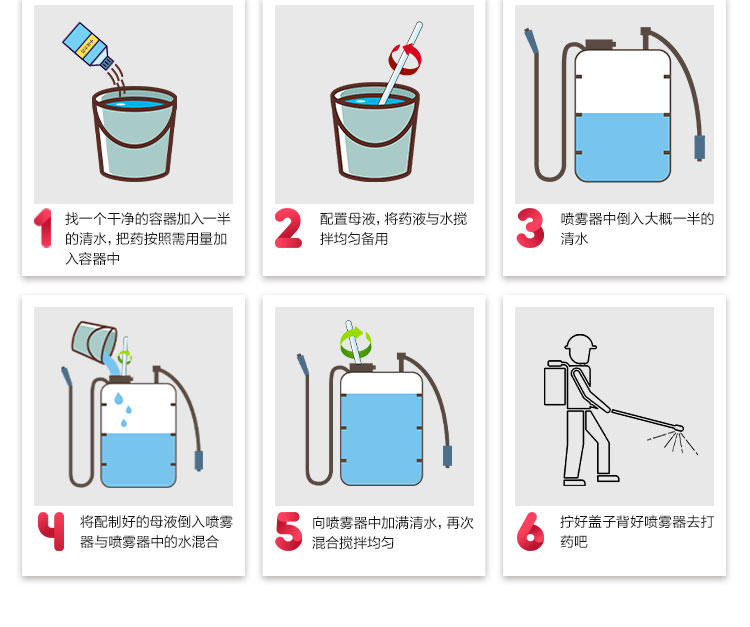 1 找一个干净的容器加入一半的清水，把药按照需用量加入容器中

2 配置母液，将药液与水搅拌均匀备用

3 喷雾器中倒入大概一半的清水

4 将配制好的母液倒入喷雾器与喷雾器中的水混合

5 向喷雾器中加满清水，再次混合搅拌均匀

6 拧好盖子背好喷雾器去打药吧