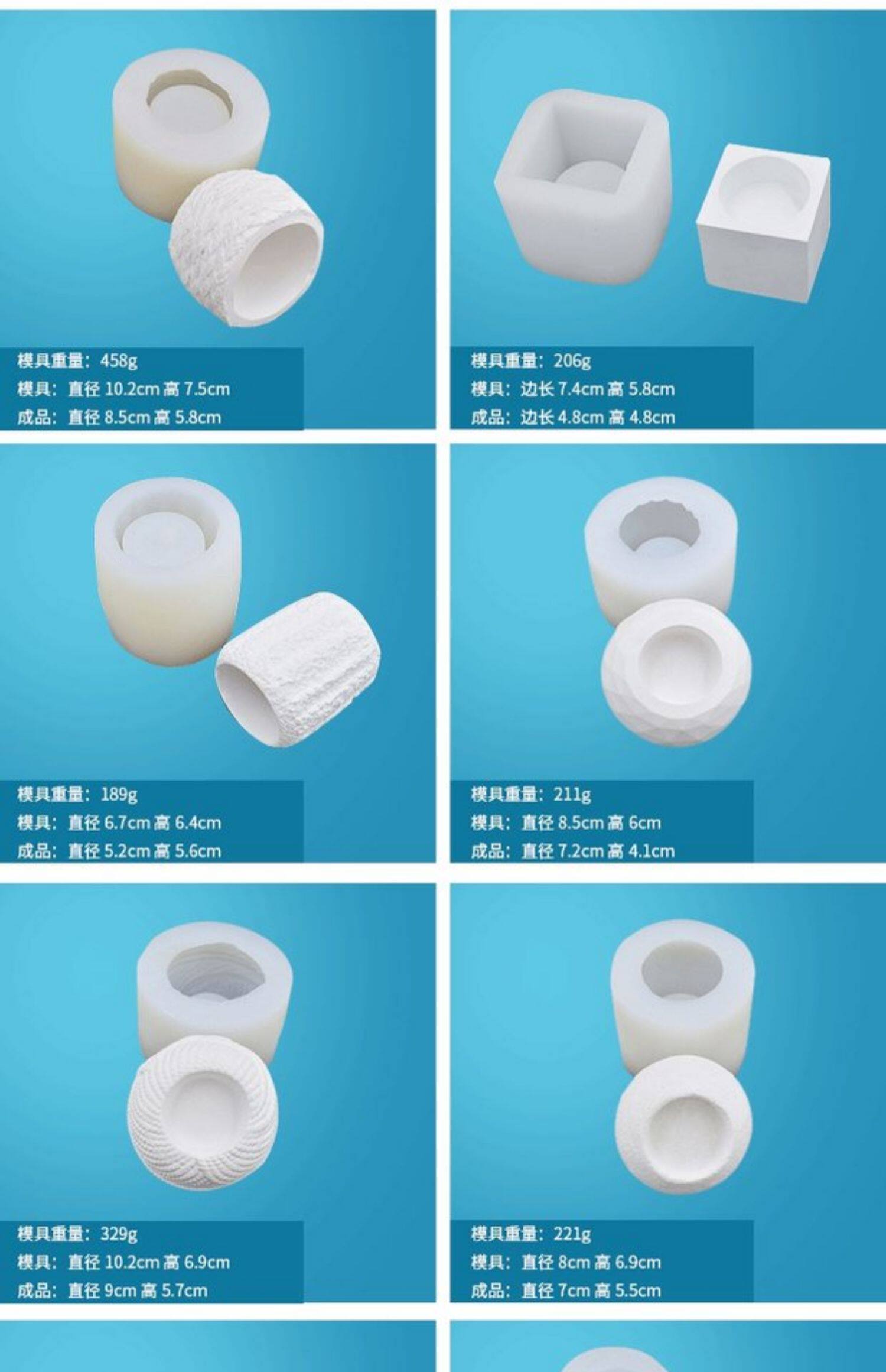 模具重量：458g
模具：直径 10.2cm 高 7.5cm
成品：直径 8.5cm 高 5.8cm

模具重量：206g
模具：边长 7.4cm 高 5.8cm
成品：边长 4.8cm 高 4.8cm

模具重量：189g
模具：直径 6.7cm 高 6.4cm
成品：直径 5.2cm 高 5.6cm

模具重量：211g
模具：直径 8.5cm 高 6cm
成品：直径 7.2cm 高 4.1cm

模具重量：329g
模具：直径 10.2cm 高 6.9cm
成品：直径 9cm 高 5.7cm

模具重量：221g
模具：直径 8cm 高 6.9cm
成品：直径 7cm 高 5.5cm