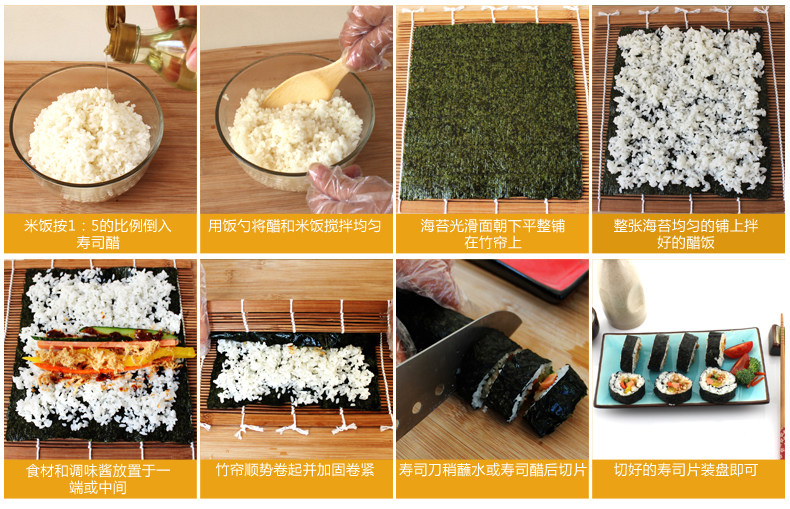 米饭按1：5的比例倒入寿司醋

用饭勺将醋和米饭搅拌均匀

海苔光滑面朝下平整铺在竹帘上

整张海苔均匀的铺上拌好的醋饭

食材和调味酱放置于一端或中间

竹帘顺势卷起并加固卷紧

寿司刀稍蘸水或寿司醋后切片

切好的寿司片装盘即可