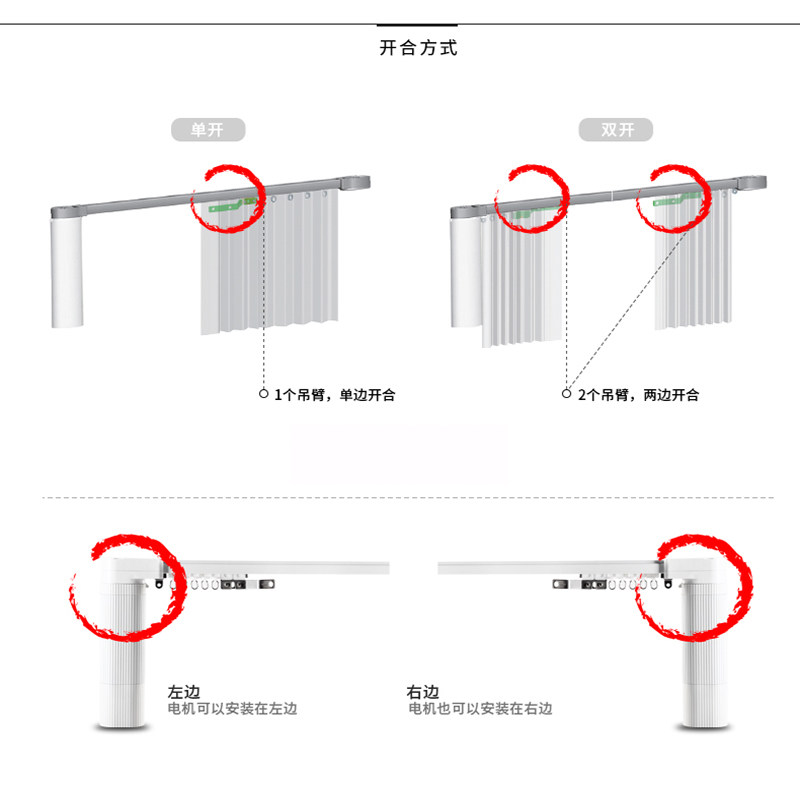 开合方式

单开

双开

1个吊臂，单边开合

2个吊臂，两边开合

左边
电机可以安装在左边

右边
电机也可以安装在右边